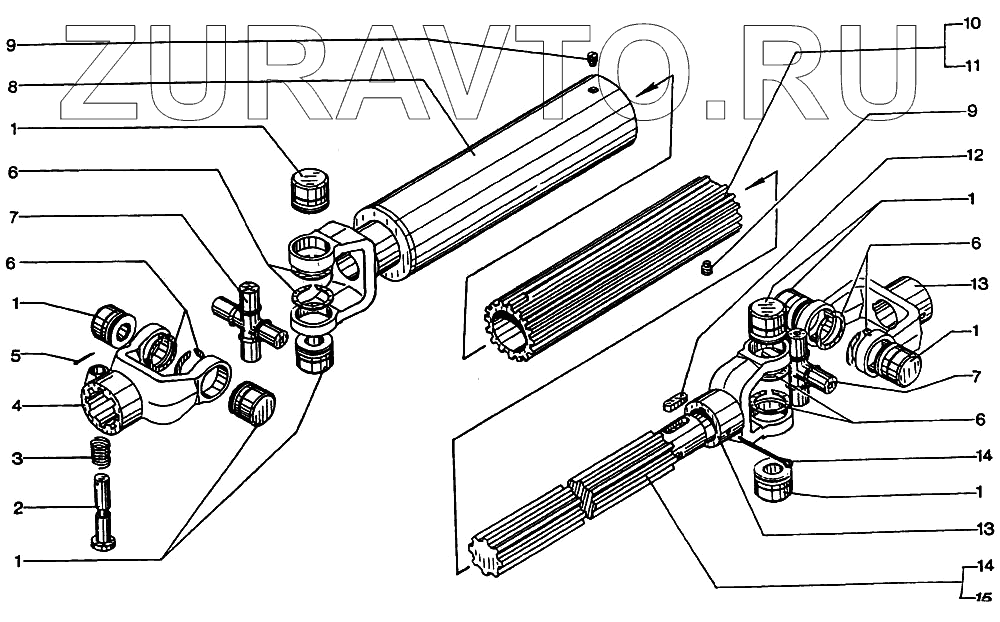 ZURAVTO.RU

9
8
1
6
7
6
1
5
4
3
2
1
10
11
9
12
1
6
13
1
7
6
14
1
13
14
15