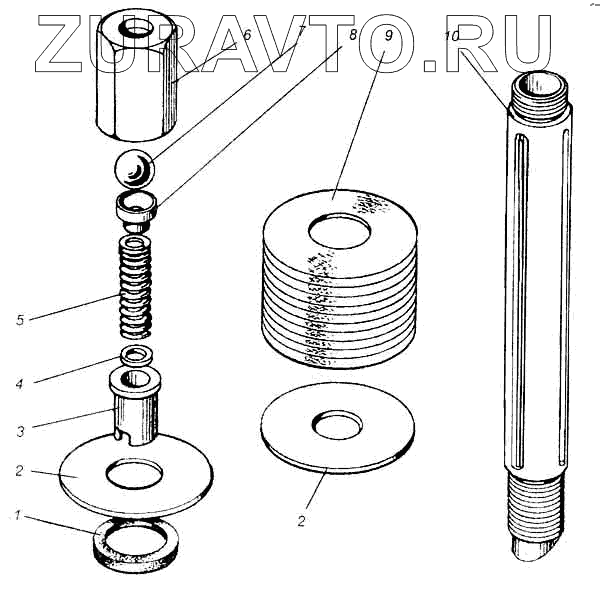 ZURAVTO.RU

6
7
8
9
10
5
4
3
2
1
2