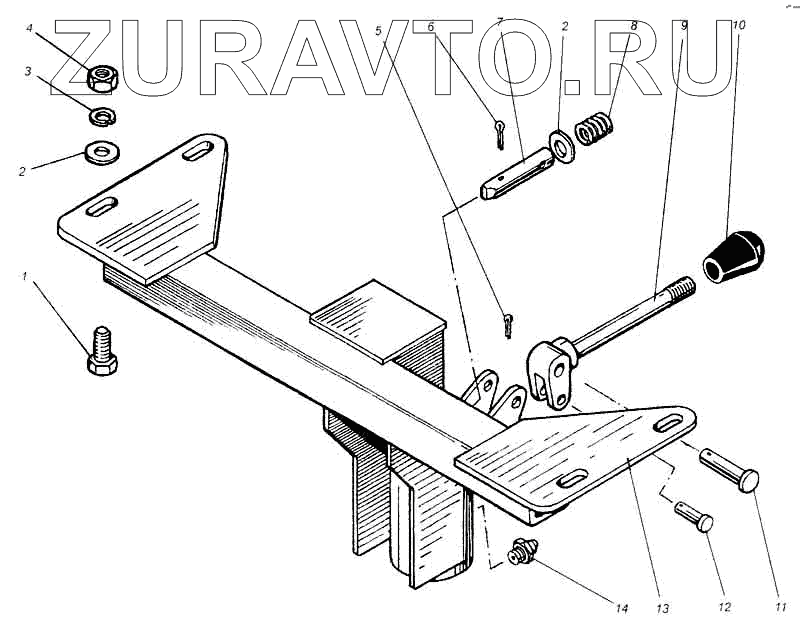 ZURAVTO.RU

4
3
2
1
5
6
7
2
8
9
10
14
13
12
11