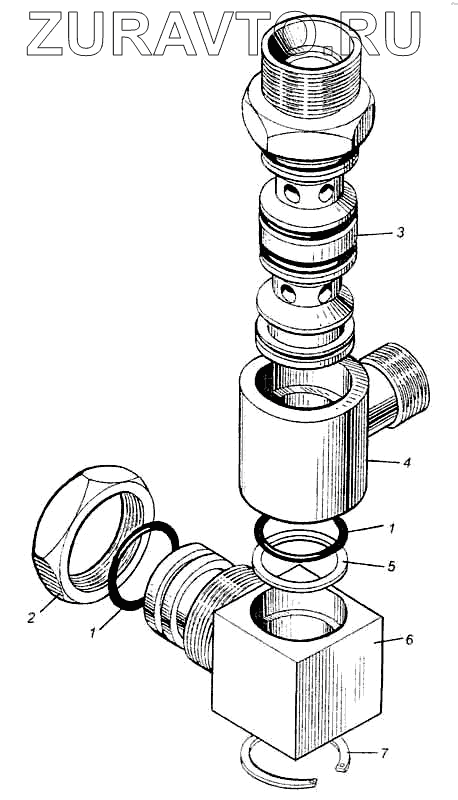 ZURAVTO.RU

3

4

1

5

2

1

6

7