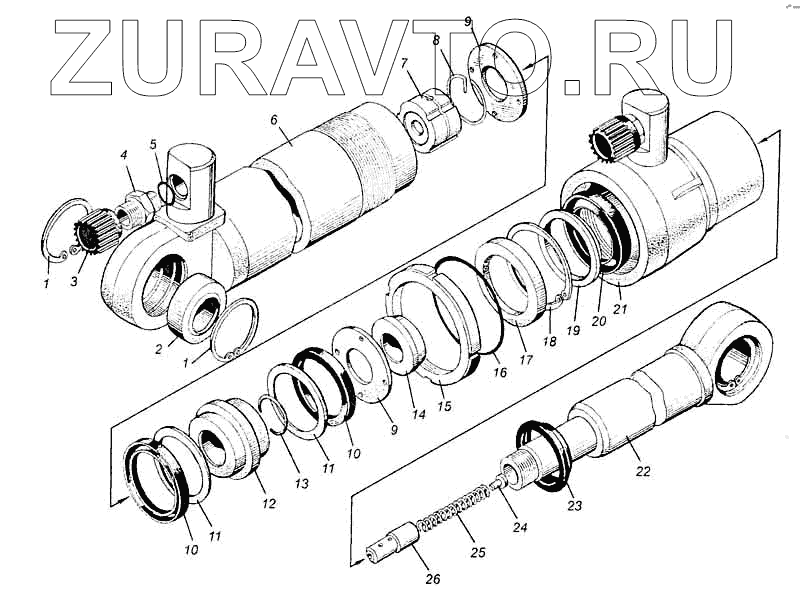 ZURAVTO.RU

9
8
7
6
5
4
1
3
2
1
21
20
19
18
17
16
15
14
9
10
11
13
12
11
10
22
23
24
25
26