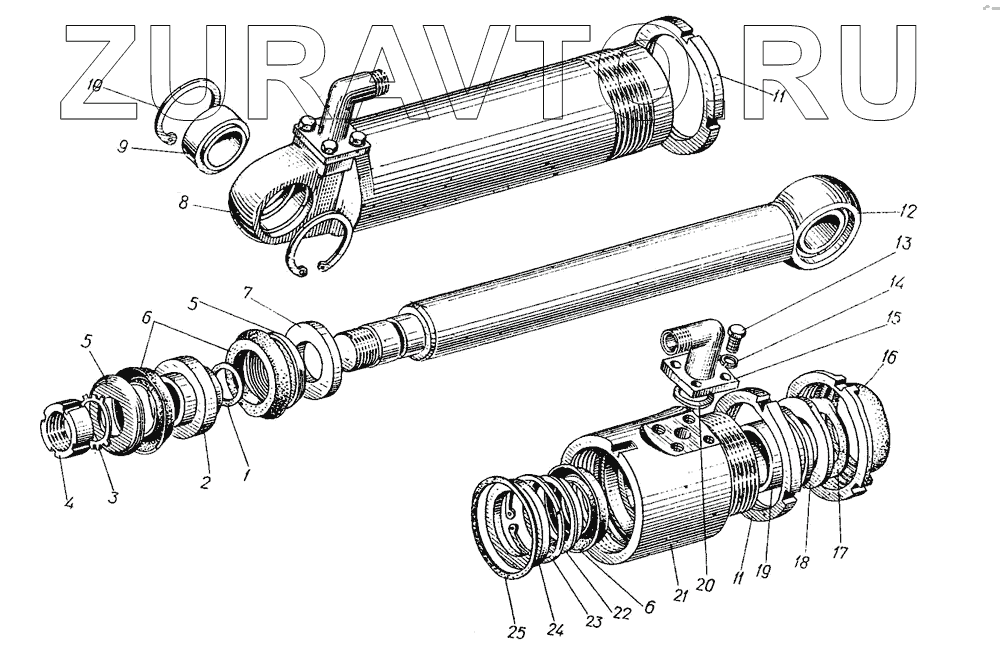 ZURAVTO.RU

10
9
8
11
12
13
14
15
16
7
5
6
5
4
3
2
1
25
24
23
22
6
21
20
11
19
18
17