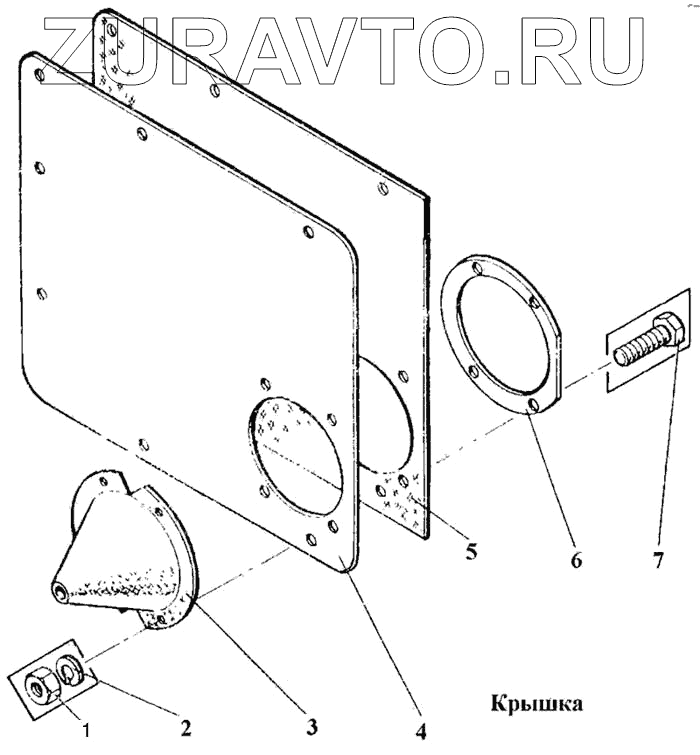 ZURAVTO.RU

5

6

7

1

2

3

4

Крышка