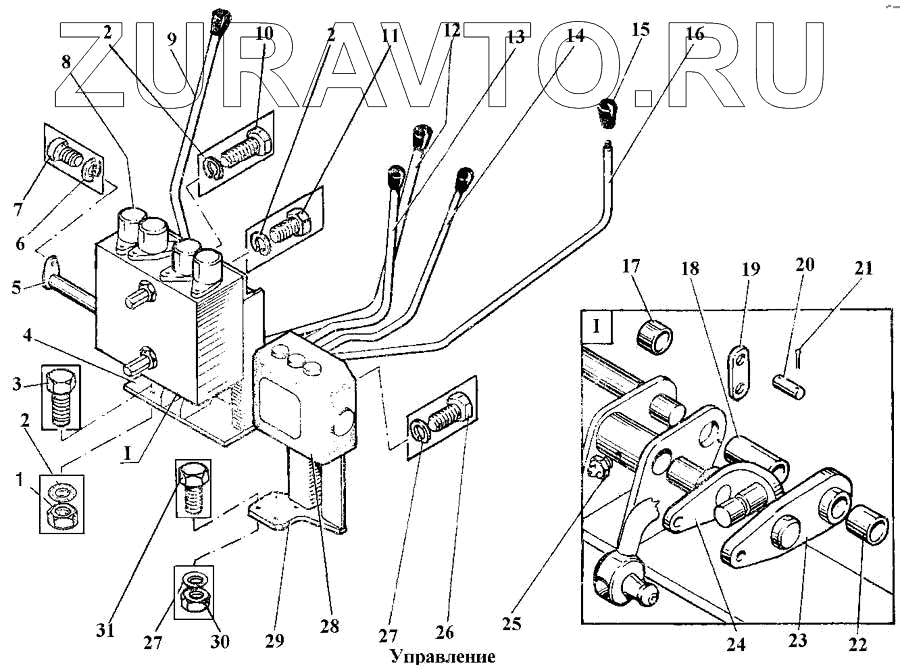 ZURAVTO.RU

2
9
10
2
11
12
13
14
15
16
8
7
6
5
4
3
2
1
I
17
18
19
20
21
I
31
27
30
29
28
27
26
25
24
23
22
Управление