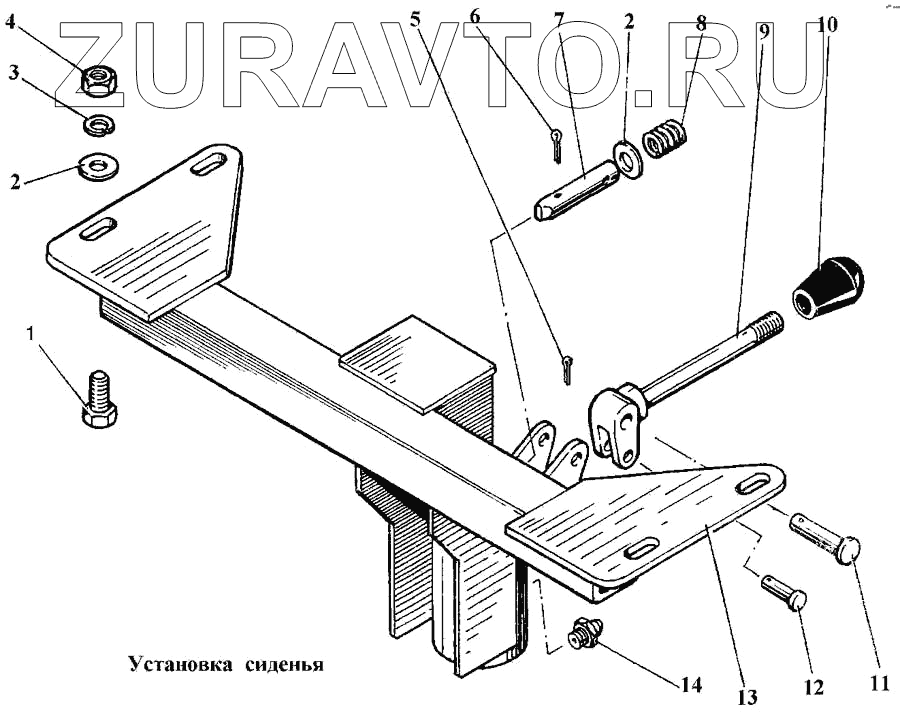 ZURAVTO.RU

4
3
2
5
6
7
2
8
9
10
1
Установка сиденья
14
13
12
11