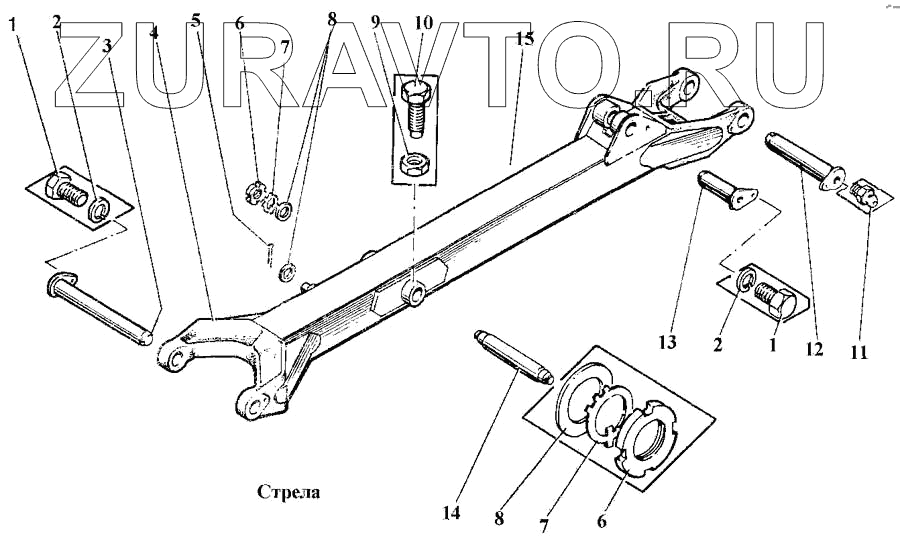 ZURAVTO.RU

1 2 3 4 5 6 7 8 9 10 15

13 2 1 12 11

14 8 7 6

Стрела