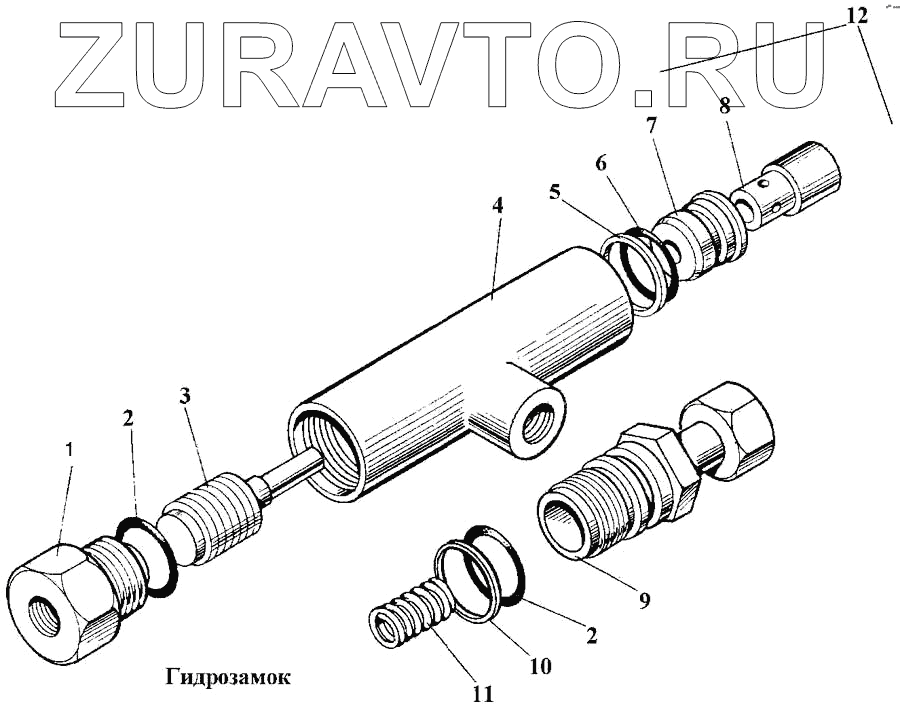 ZURAVTO.RU

12
8
7
6
5
4
3
2
1
9
2
10
11

Гидрозамок