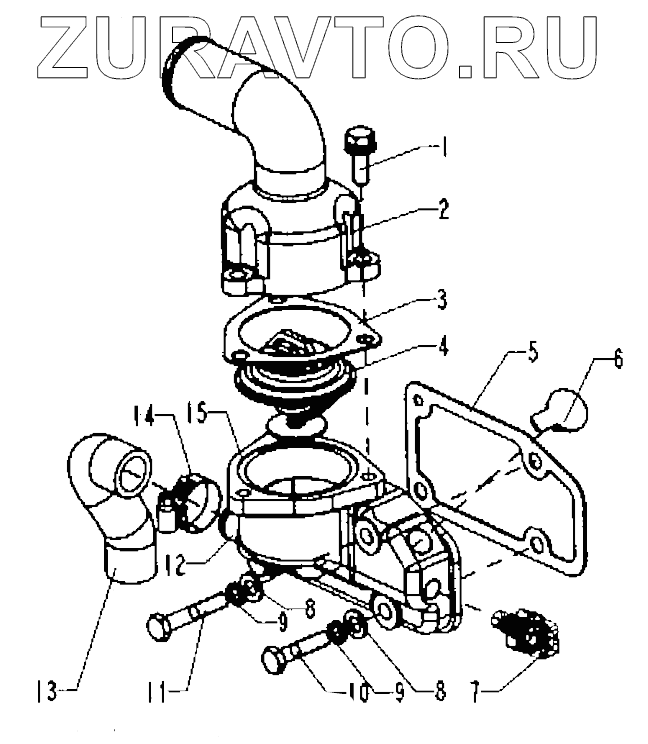 ZURAVTO.RU

1
2
3
4
5
6
14
15
12
8
9
13
11
10
9
8
7