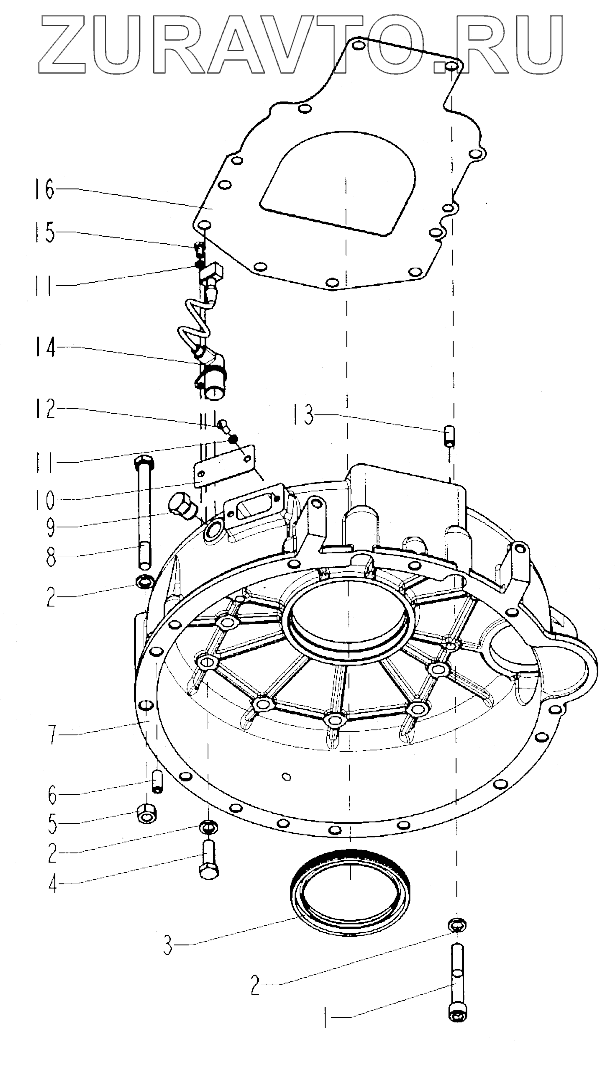 ZURAVTO.RU

16
15
11
14
12
11
10
9
8
2
13
7
6
5
2
4
3
2
1