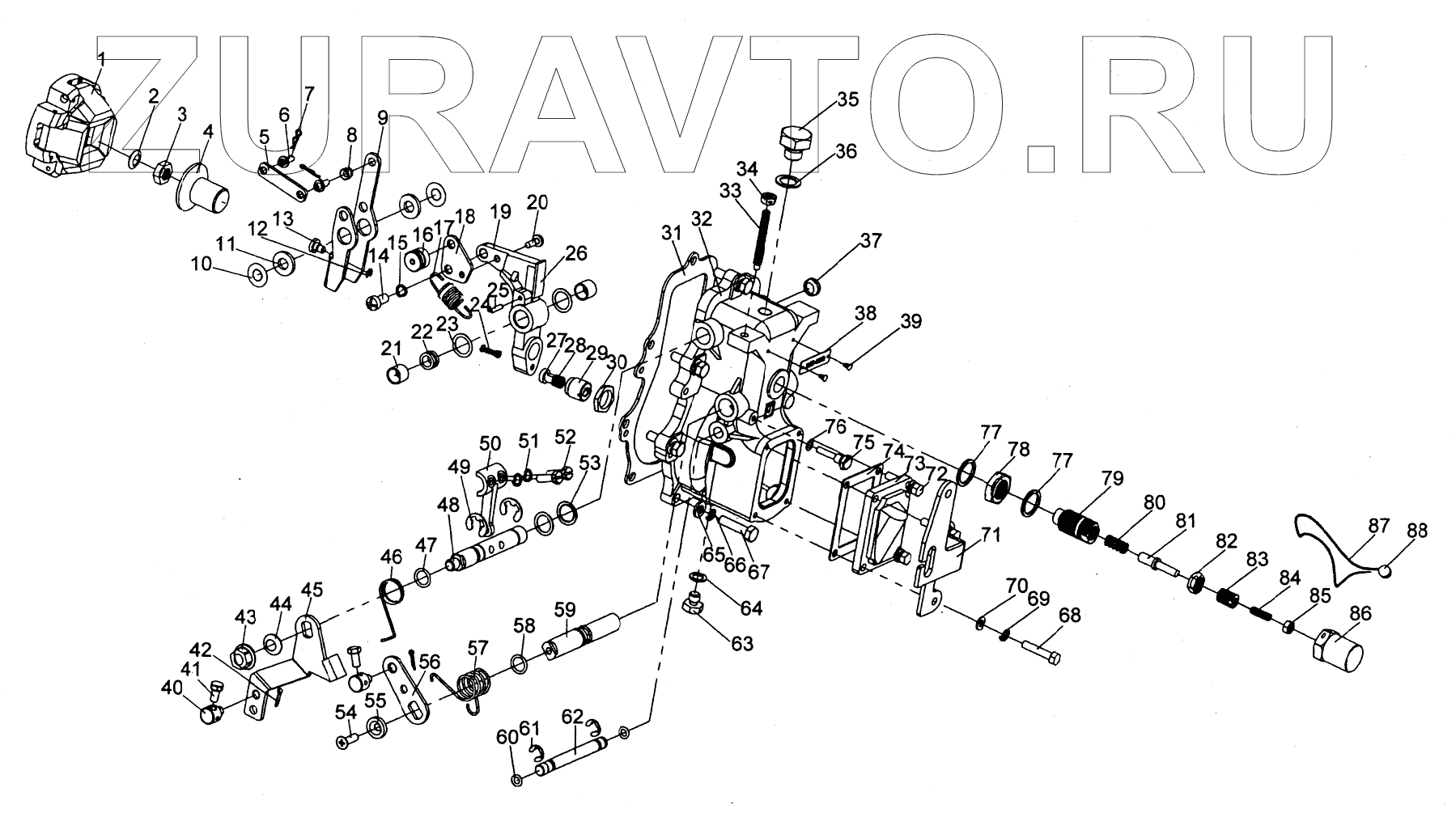 ZURAVTO.RU

1
2
3
4
5
6
7
8
9
10
11
12
13
14
15
16
17
18
19
20
21
22
23
24
25
26
27
28
29
30
31
32
33
34
35
36
37
38
39
40
41
42
43
44
45
46
47
48
49
50
51
52
53
54
55
56
57
58
59
60
61
62
63
64
65
66
67
68
69
70
71
72
73
74
75
76
77
78
77
79
80
81
82
83
84
85
86
87
88