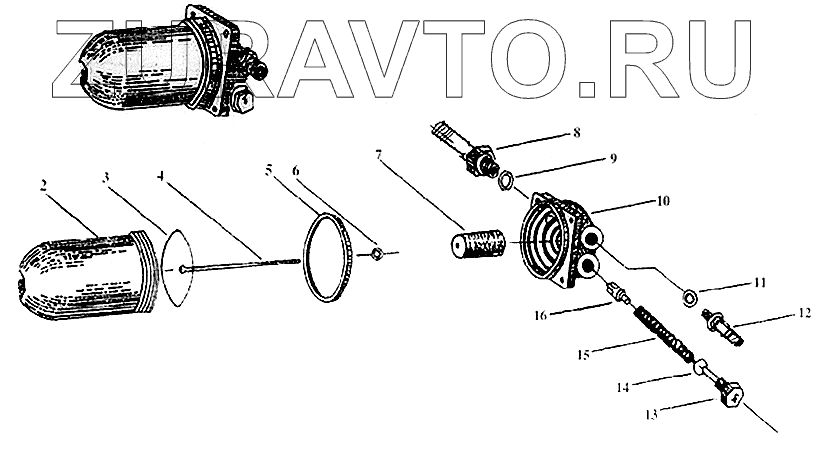 ZURAVTO.RU

2
3
4
5
6
7
8
9
10
11
12
16
15
14
13