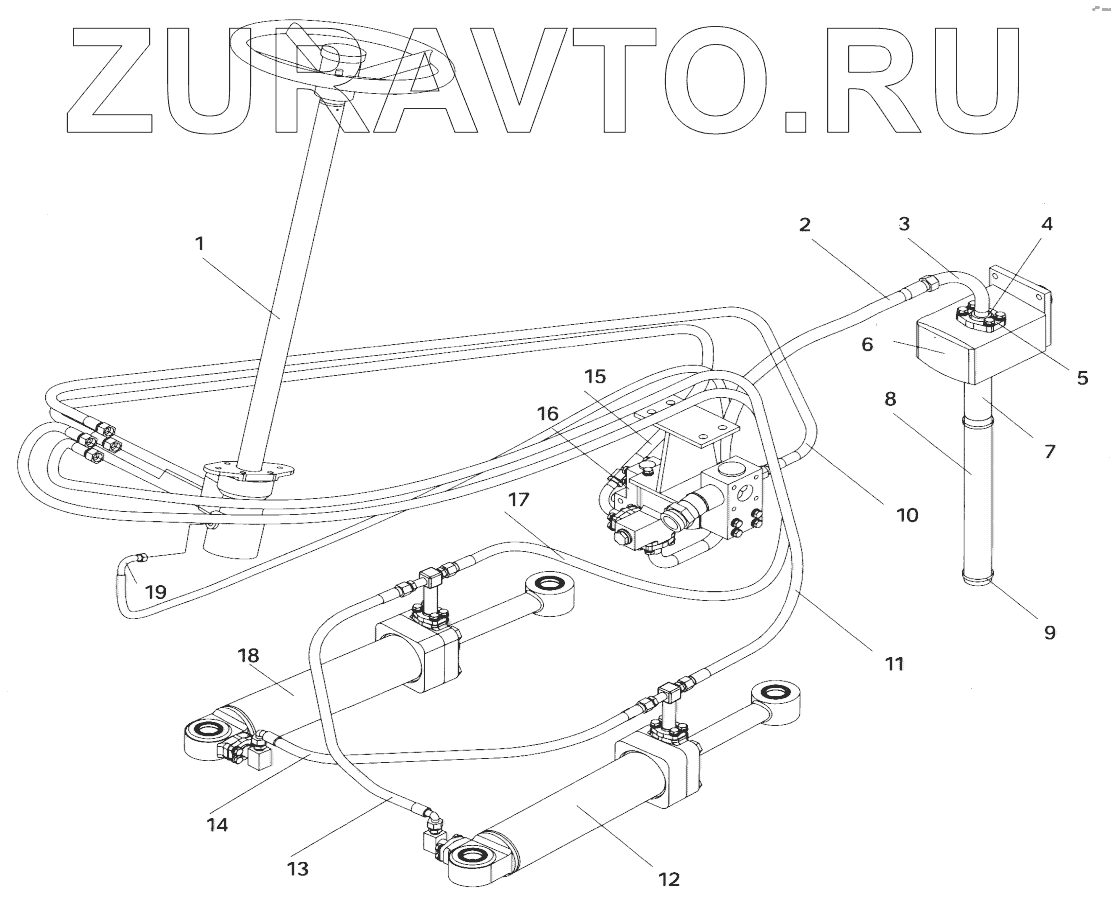 ZURAVTO.RU

1
2
3
4
5
6
7
8
9
10
11
12
13
14
15
16
17
18
19