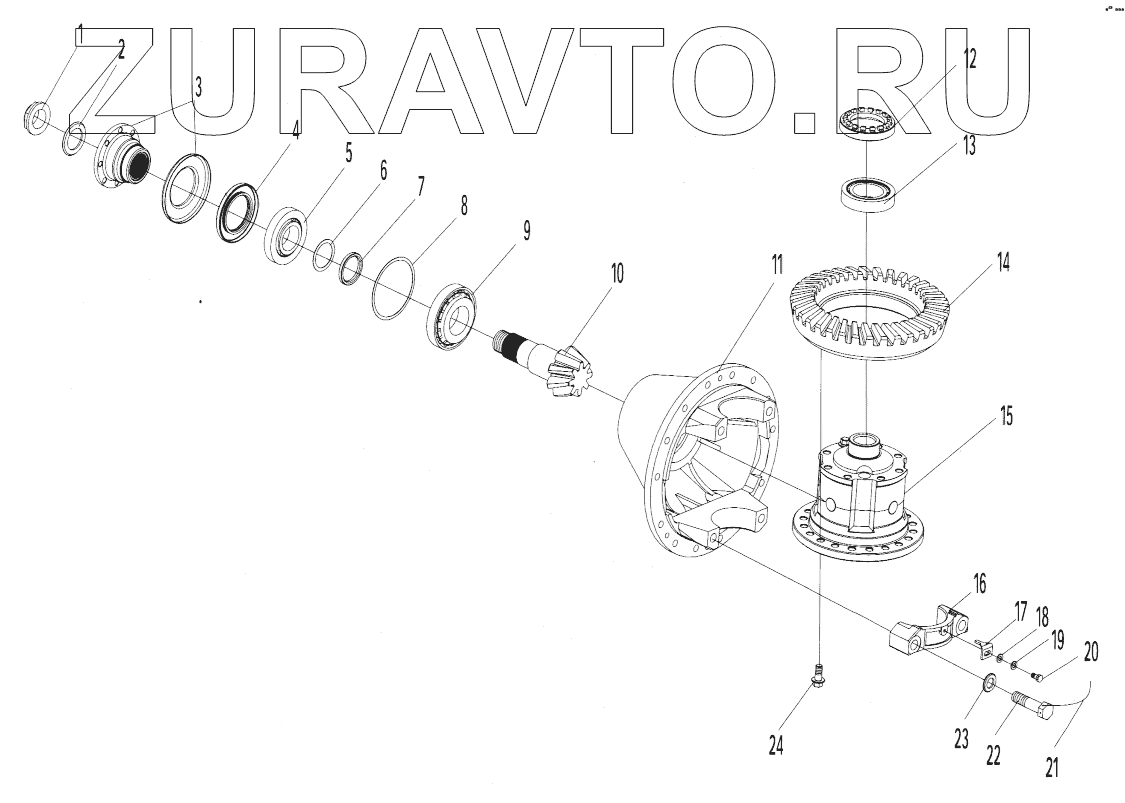 ZURAVTO.RU

1
2
3
4
5
6
7
8
9
10
11
12
13
14
15
16
17
18
19
20
21
22
23
24