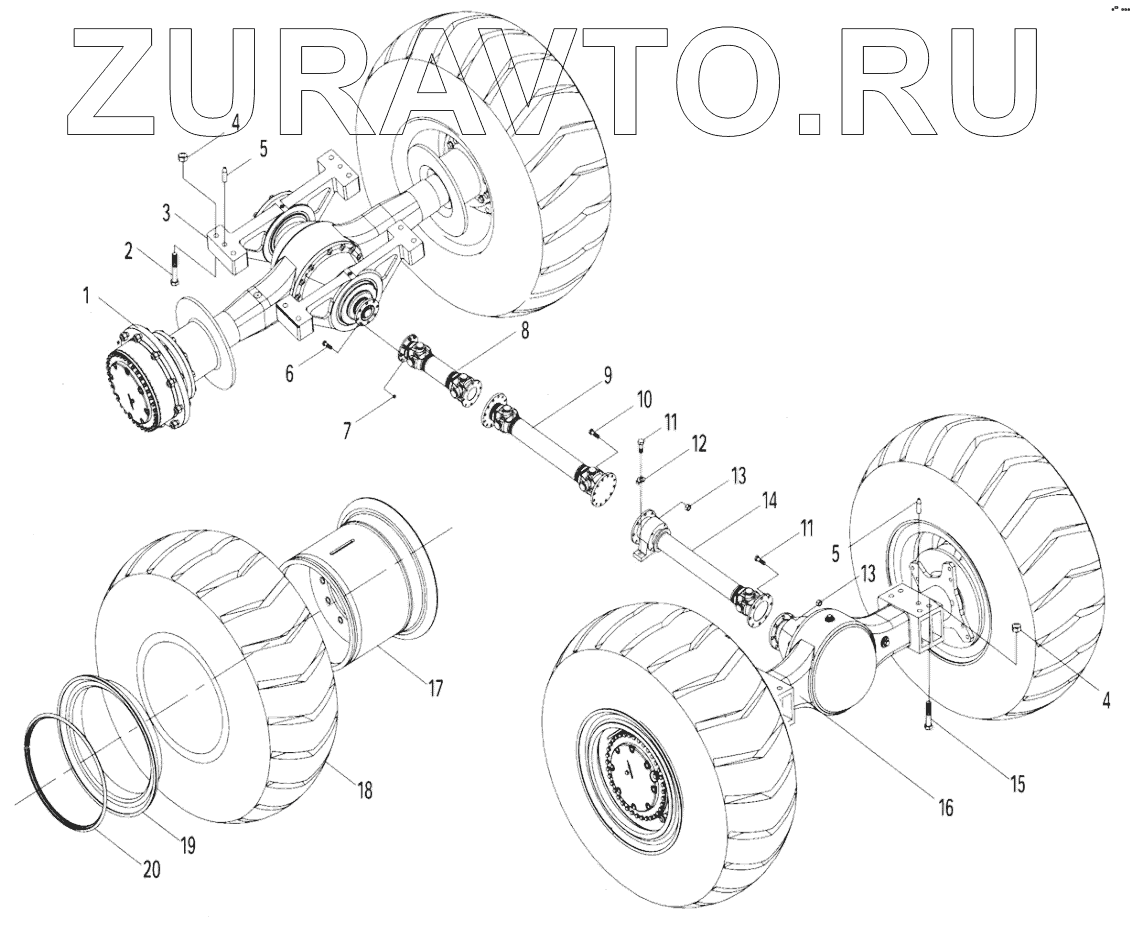 ZURAVTO.RU

4
5
3
2
1
6
7
8
9
10
11
12
13
14
11
5
13
4
15
16
17
18
19
20