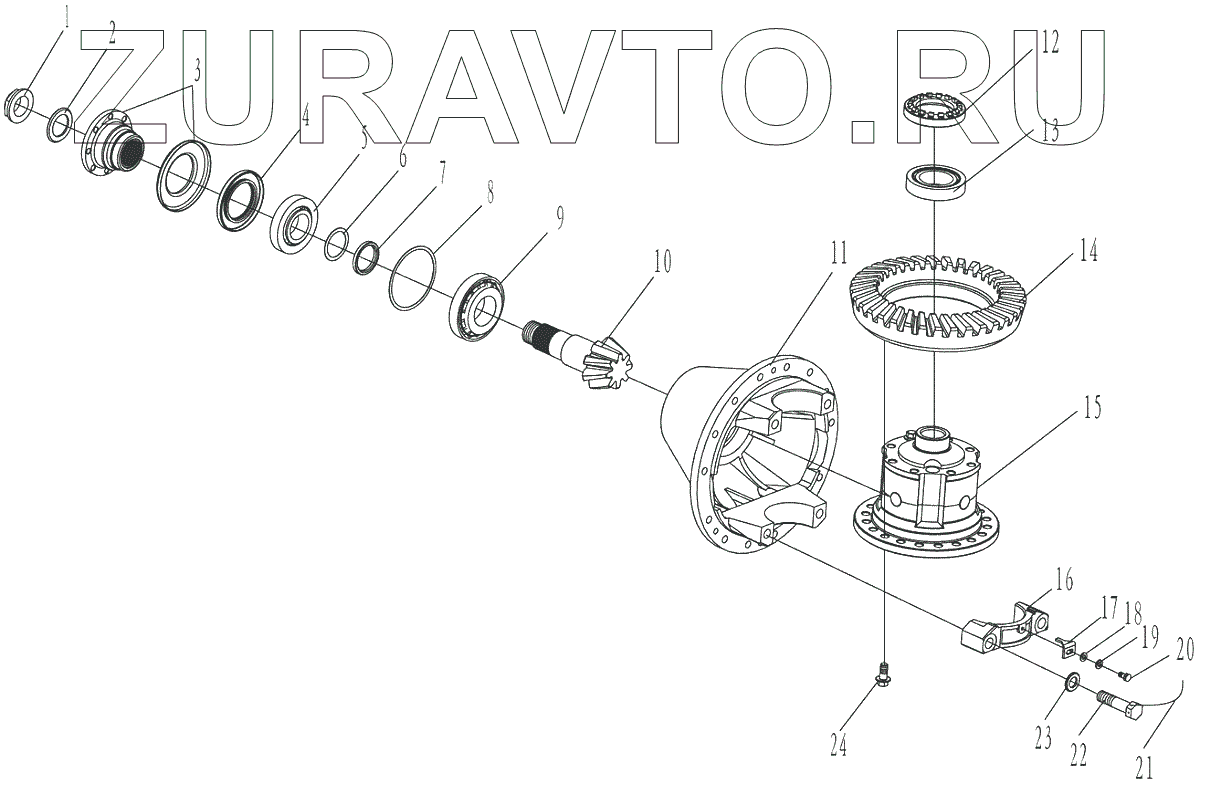 ZURAVTO.RU

1
2
3
4
5
6
7
8
9
10
11
12
13
14
15
16
17
18
19
20
21
22
23
24