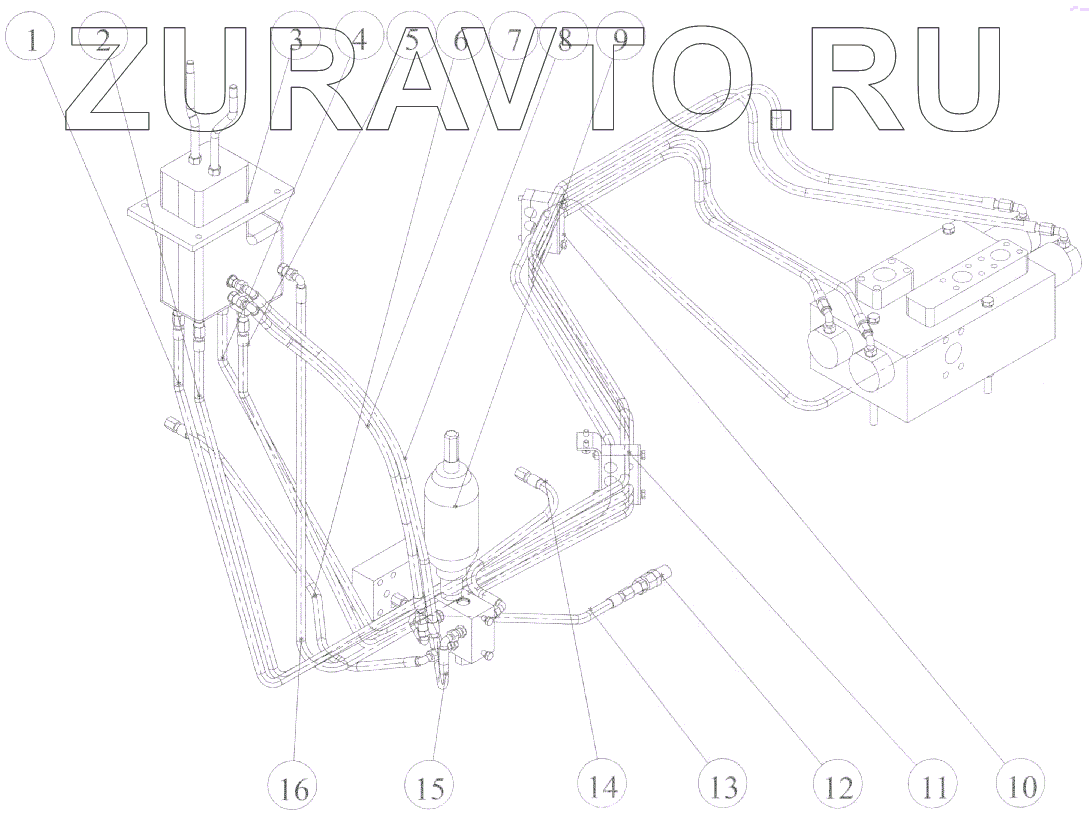 ZURAVTO.RU

1 2 3 4 5 6 7 8 9

16 15 14 13 12 11 10