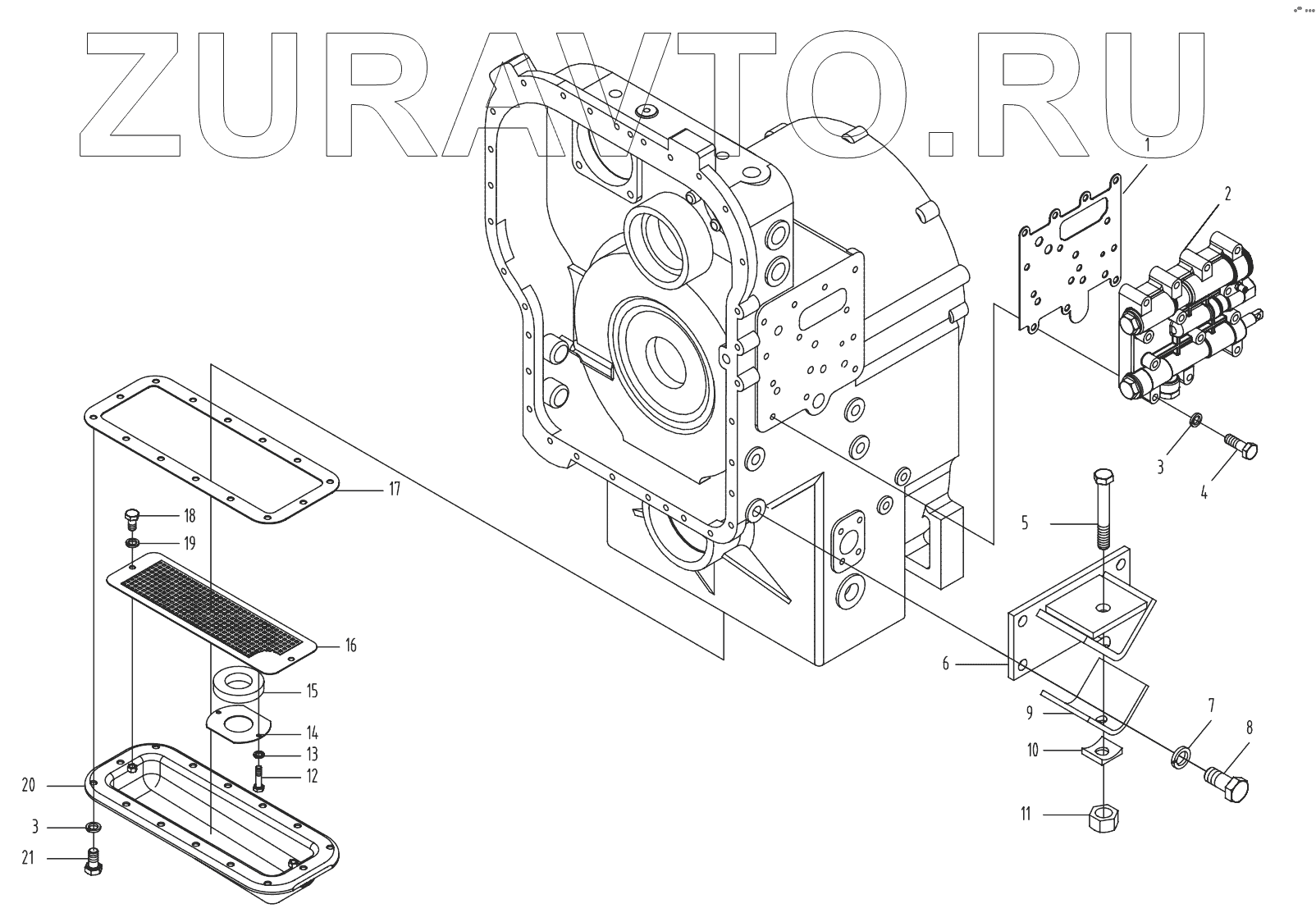 ZURAVTO.RU

1
2
3
4
5
6
7
8
9
10
11
17
18
19
16
15
14
13
12
20
3
21