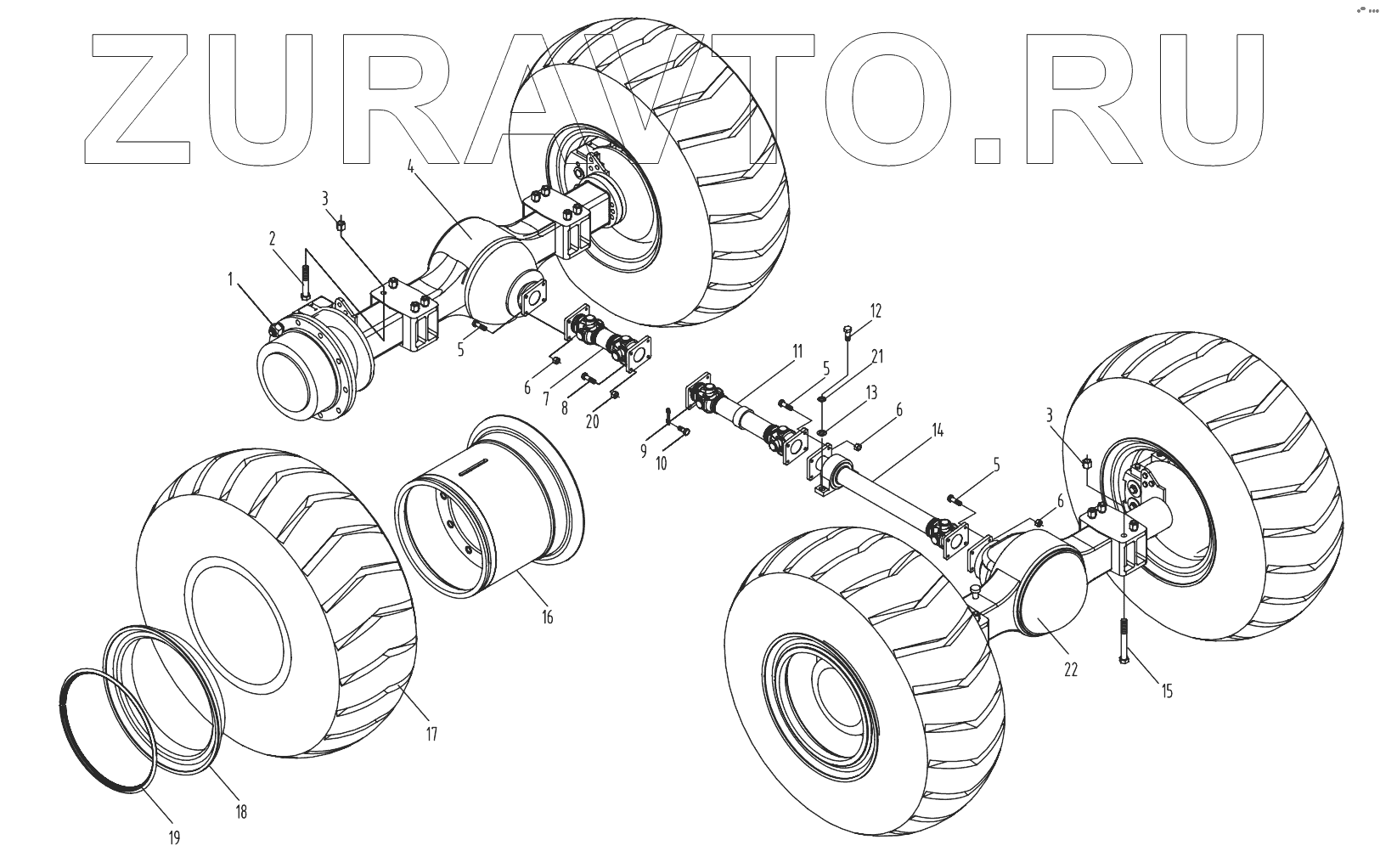 ZURAVTO.RU

4
3
2
1
5
6
7
8
20
12
11
5
21
13
6
9
10
14
3
5
6
16
17
18
19
22
15