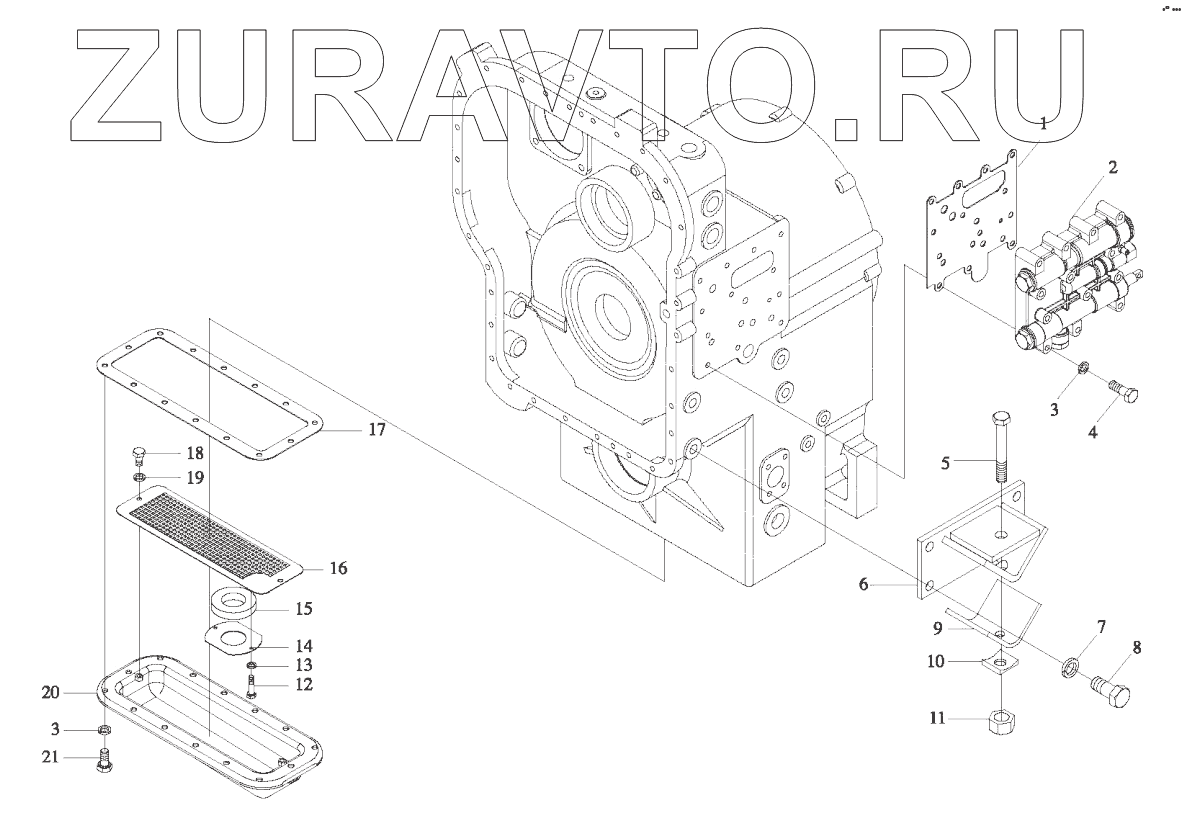 ZURAVTO.RU

1
2
3
4
5
6
7
8
9
10
11
17
18
19
16
15
14
13
12
20
3
21