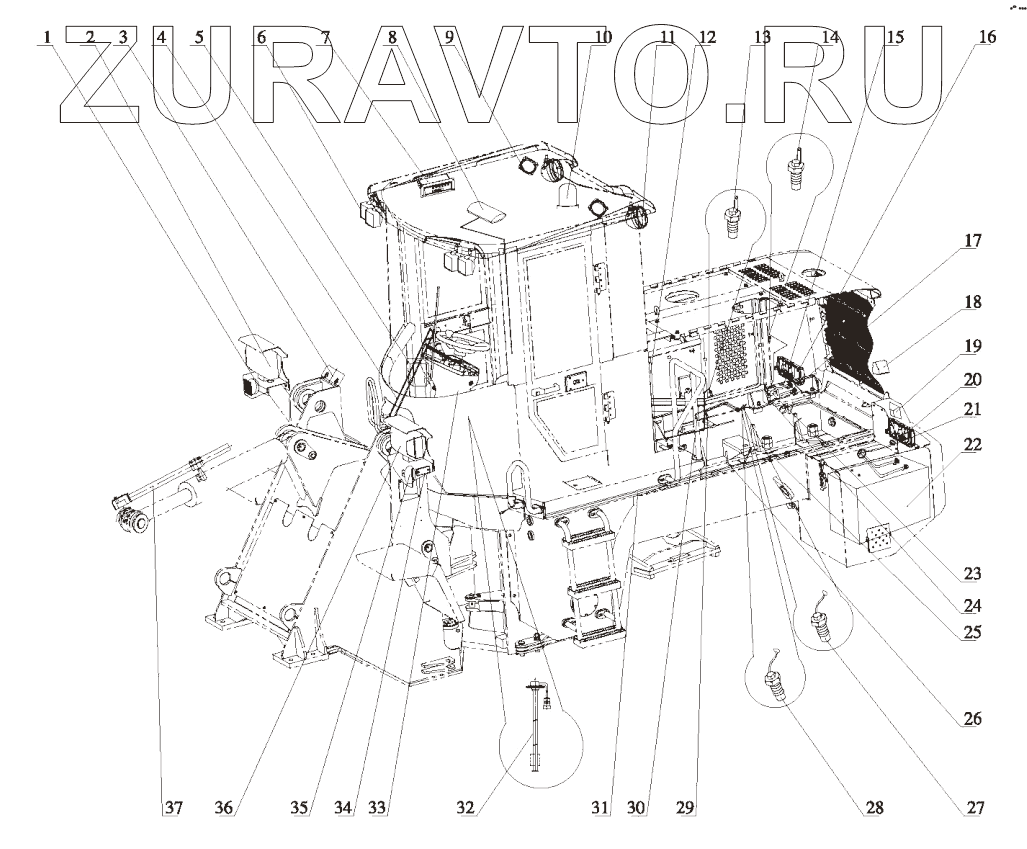 ZURAVTO.RU

1 2 3 4 5 6 7 8 9 10 11 12 13 14 15 16

17
18
19
20
21
22
23
24
25
26
27
28

37 36 35 34 33 32 31 30 29