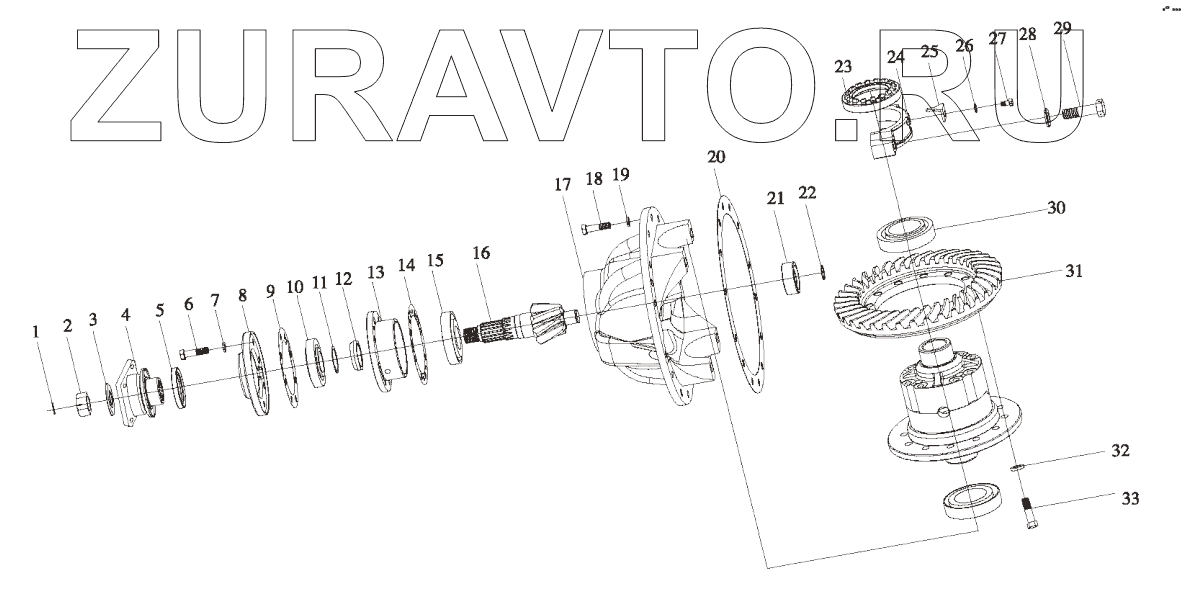 ZURAVTO.RU

1 2 3 4 5 6 7 8 9 10 11 12 13 14 15 16 17 18 19 20 21 22 23 24 25 26 27 28 29 30 31 32 33