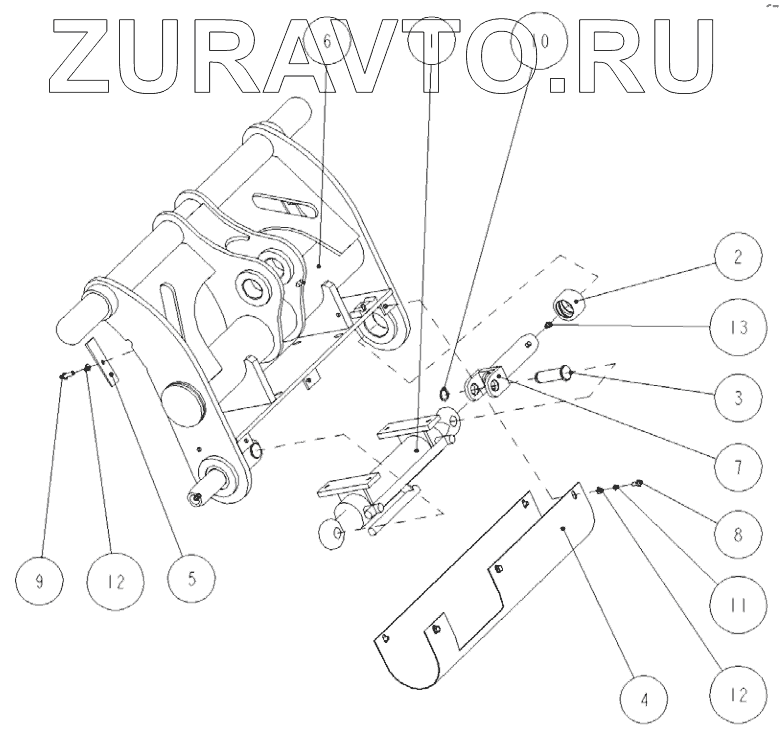 ZURAVTO.RU

6
1
10
2
13
3
7
8
11
12
4
9
12
5