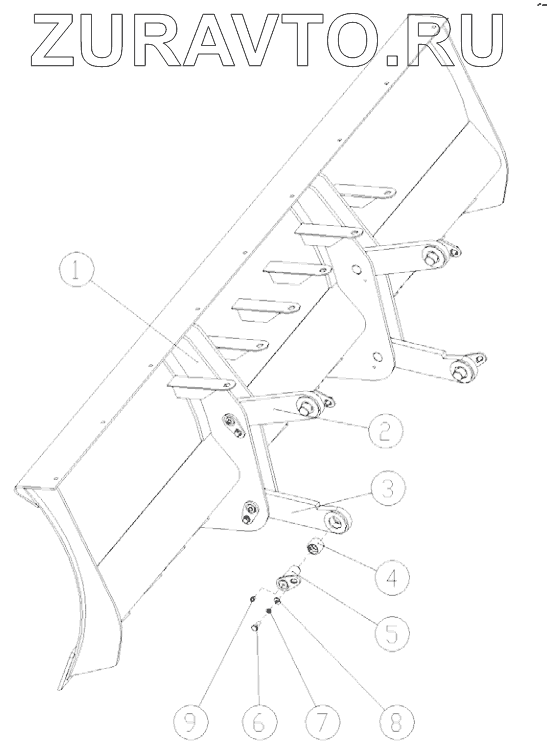 ZURAVTO.RU

1
2
3
4
5
9
6
7
8