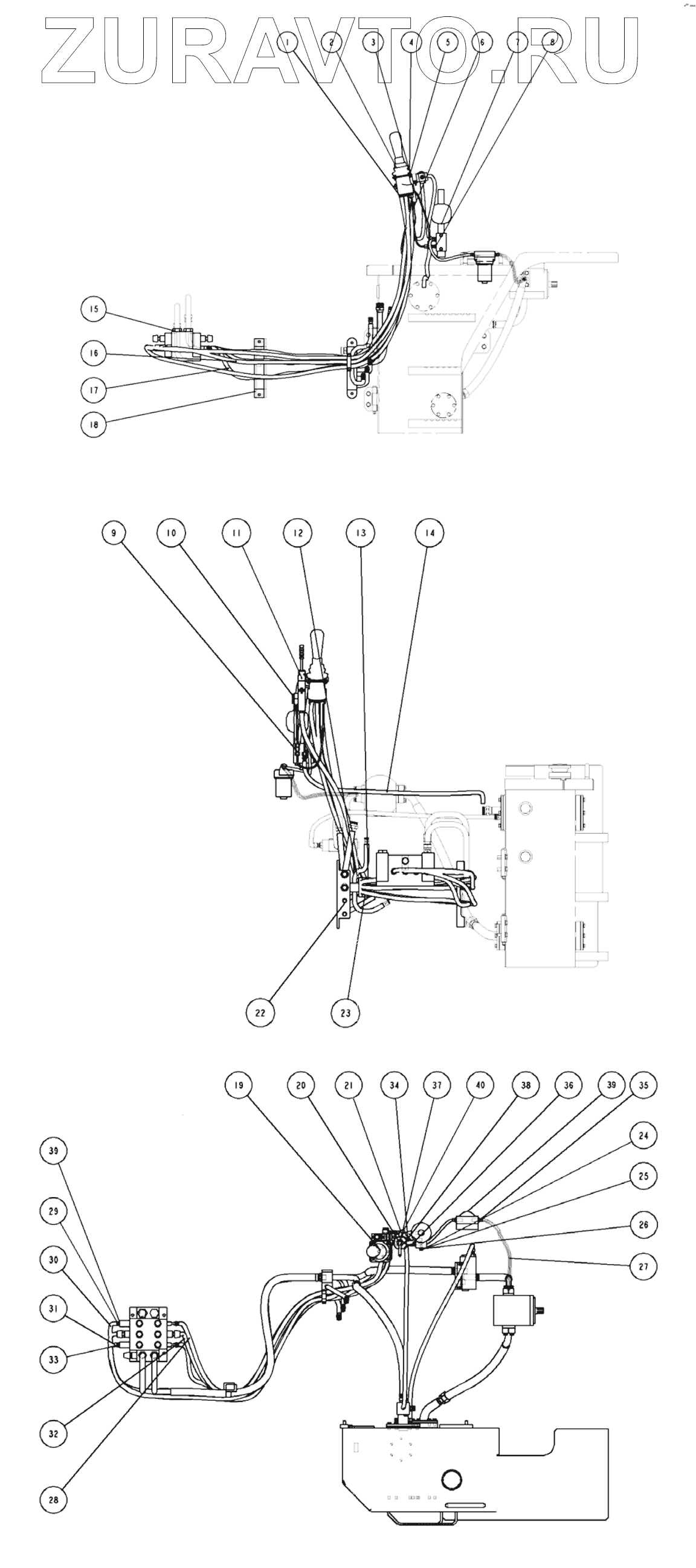 ZURAVTO.RU

1 2 3 4 5 6 7 8

15
16
17
18

9 10 11 12 13 14

22 23

19 20 21 34 37 40 38 36 39 35
24
25
26
27

39
29
30
31
33
32
28