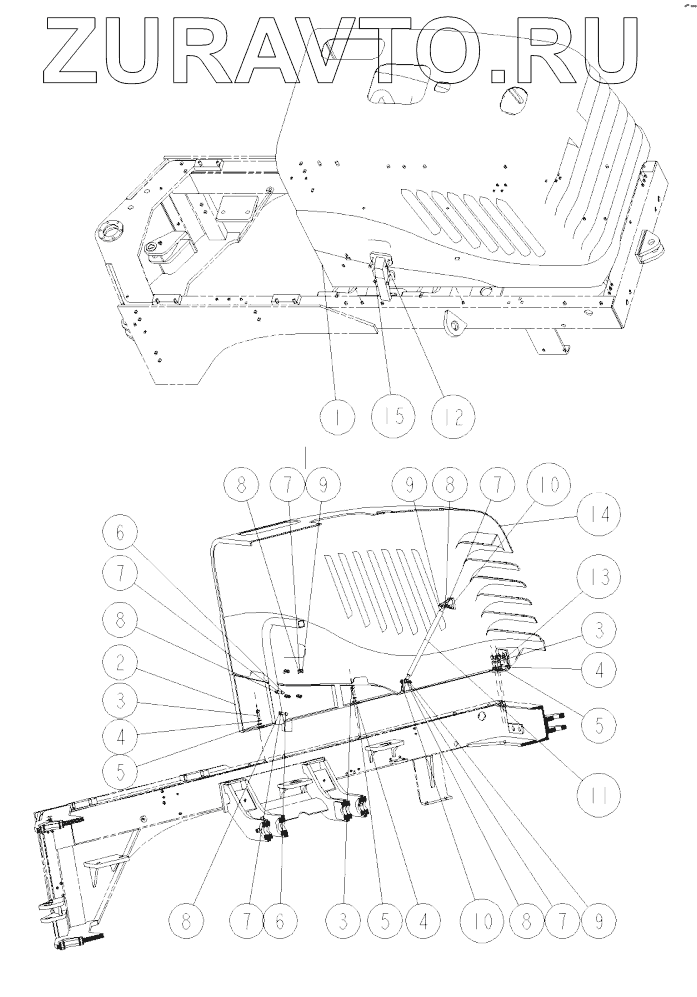 ZURAVTO.RU

1 15 12

8 7 9 9 8 7 10 14

6 7 8 2 3 4 5

13 3 4 5 11

8 7 6 3 5 4 10 8 7 9