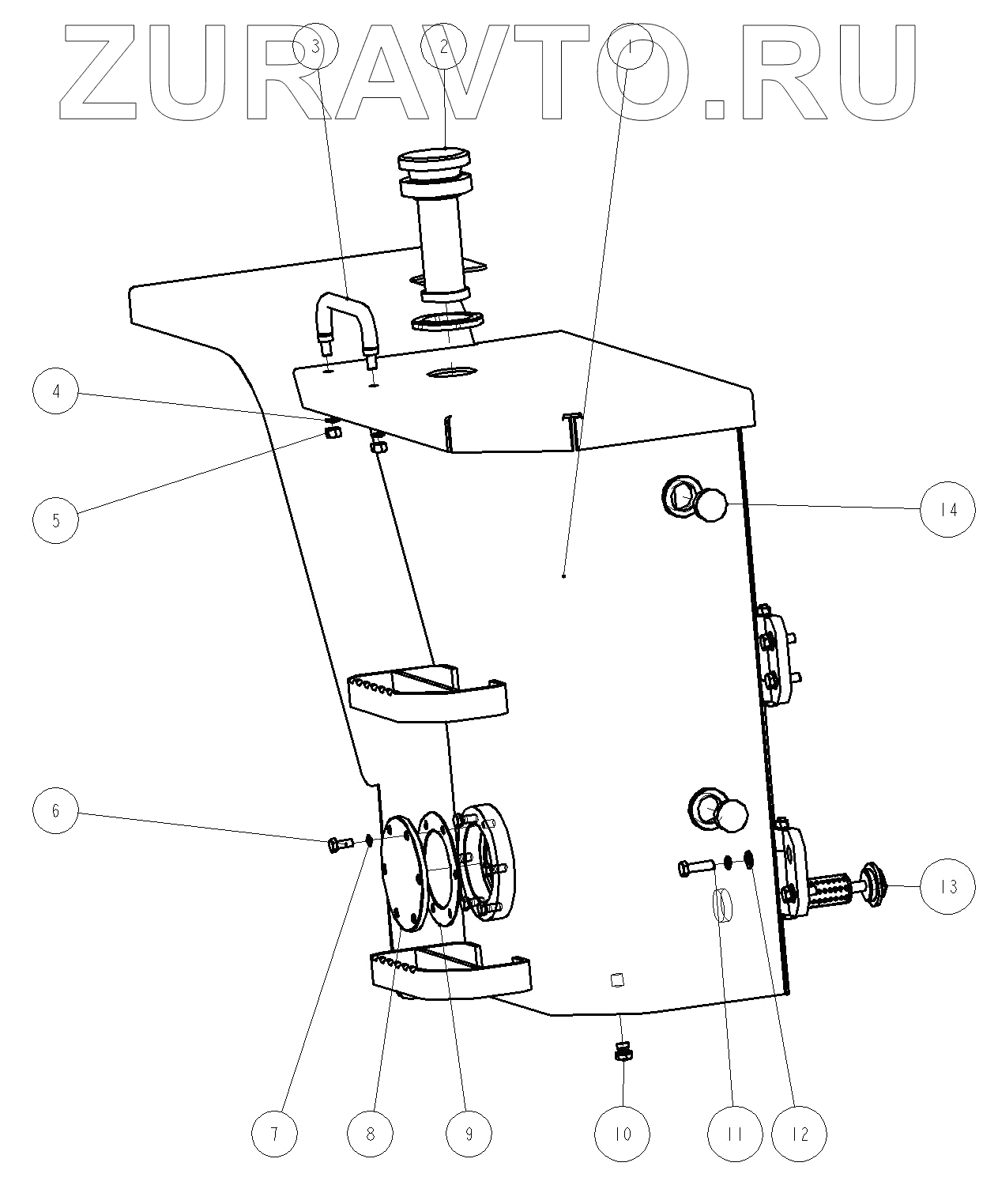 ZURAVTO.RU

3
2
1
4
5
14
6
13
7
8
9
10
11
12