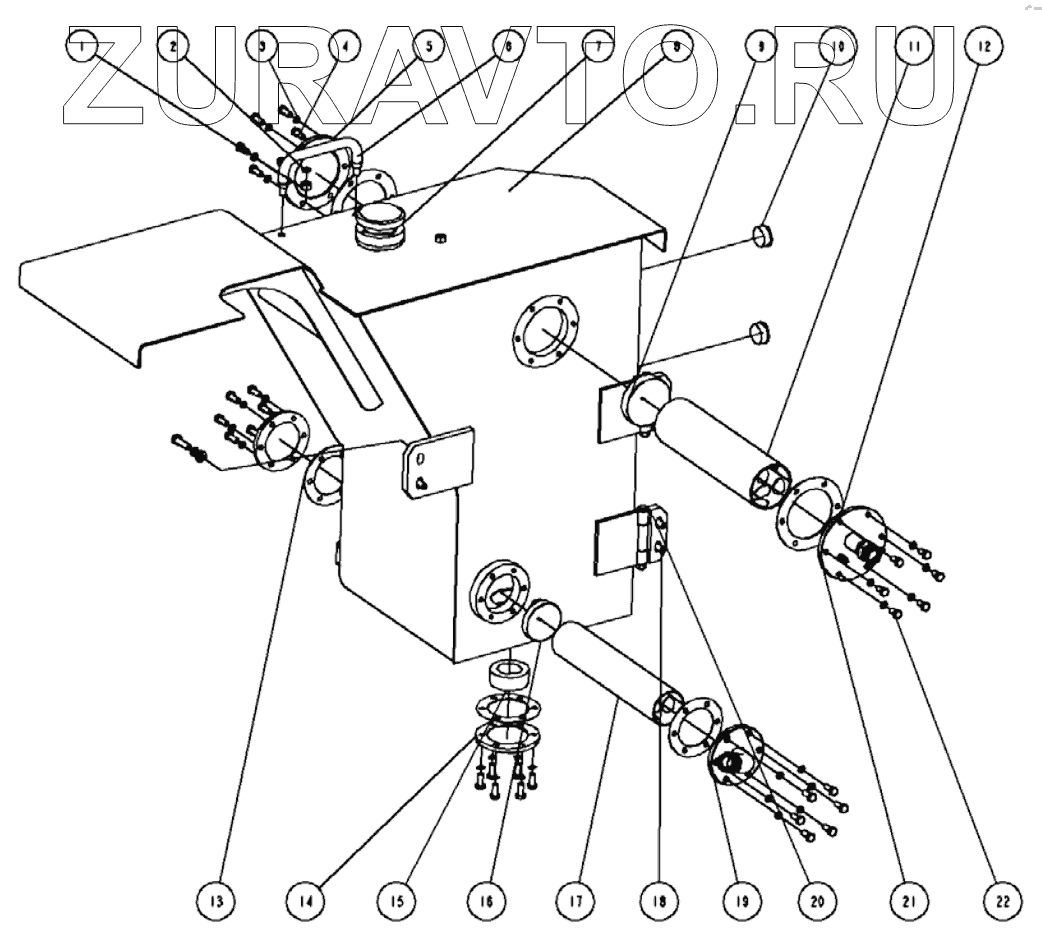 ZURAVTO.RU

1 2 3 4 5 6 7 8 9 10 11 12

13 14 15 16 17 18 19 20 21 22