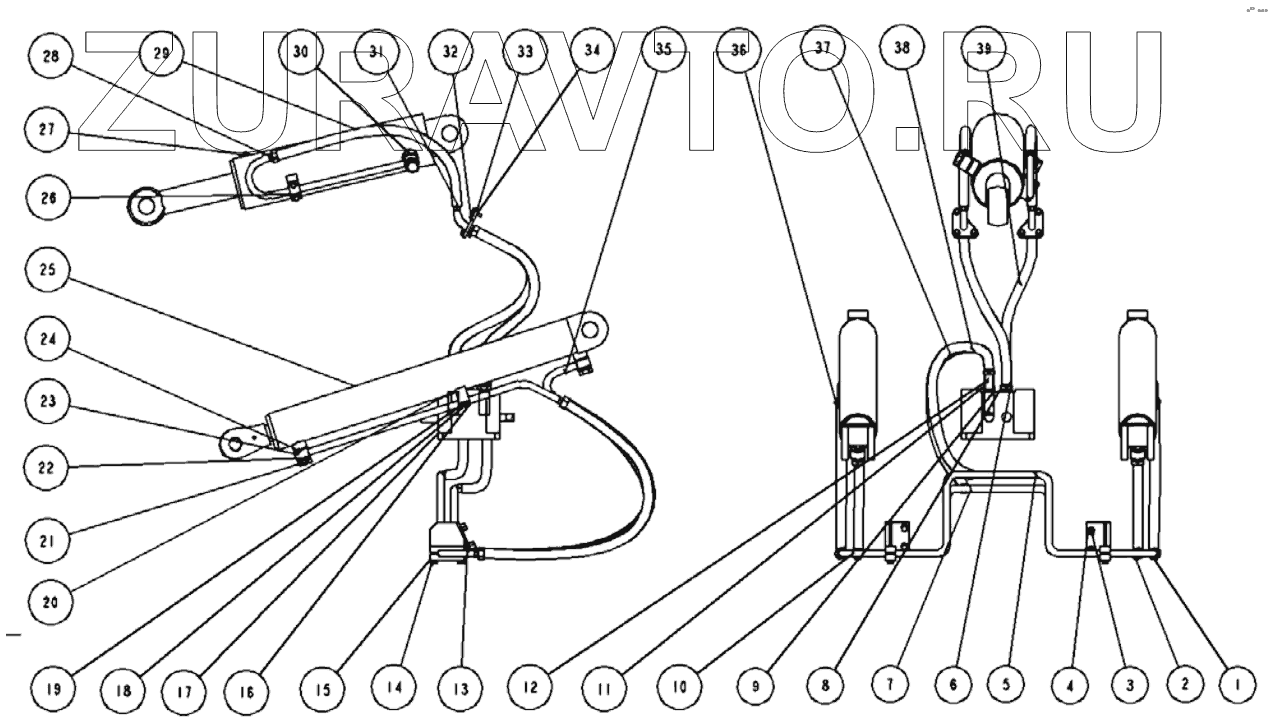 ZURAVTO.RU

28 29 30 31 32 33 34 35 36 37 38 39

27

26

25

24

23

22

21

20

19 18 17 16 15 14 13 12 11 10 9 8 7 6 5 4 3 2 1