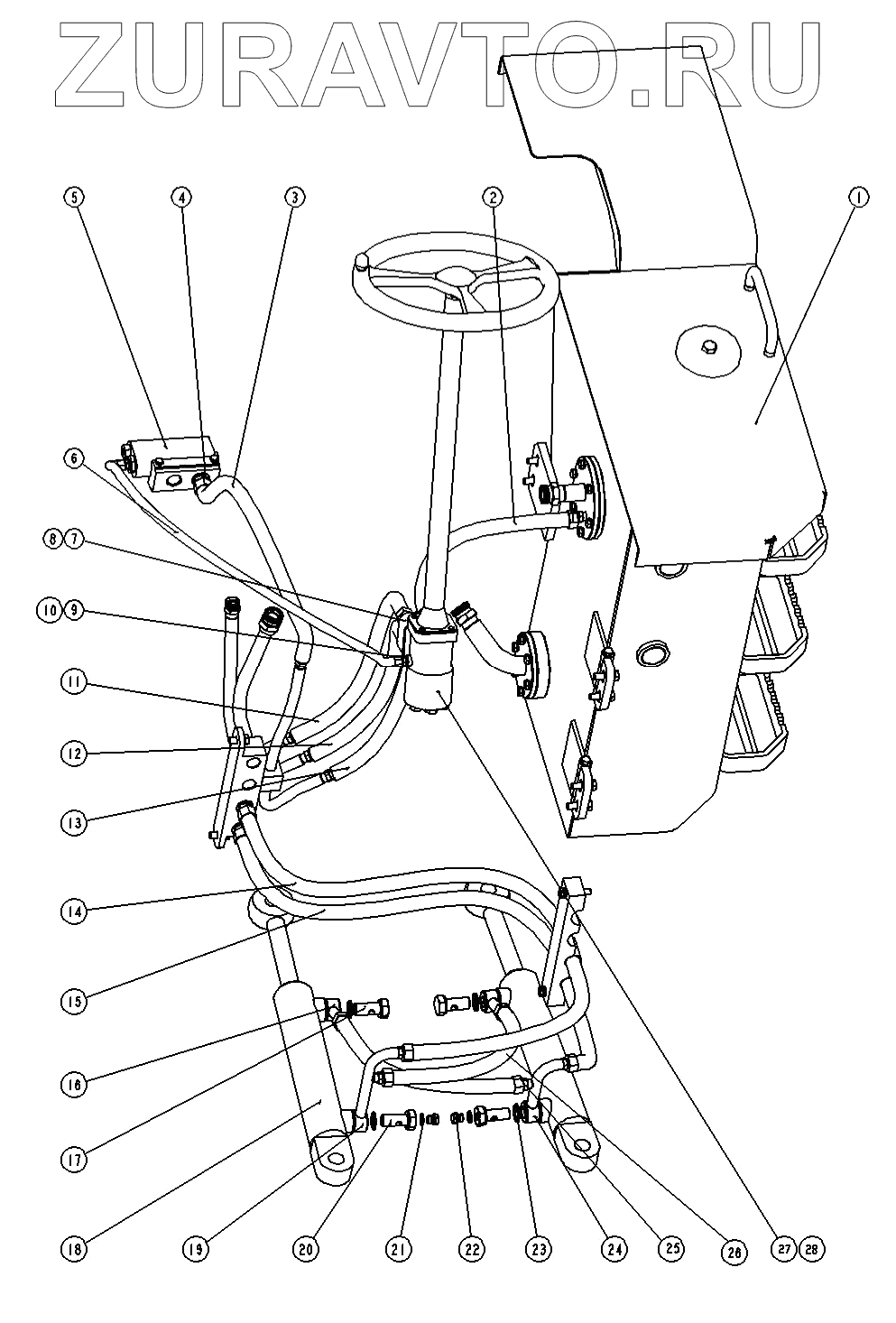 ZURAVTO.RU

5 4 3 2 1
6
8 7
10 9
11
12
13
14
15
16
17
18 19 20 21 22 23 24 25 26 27 28