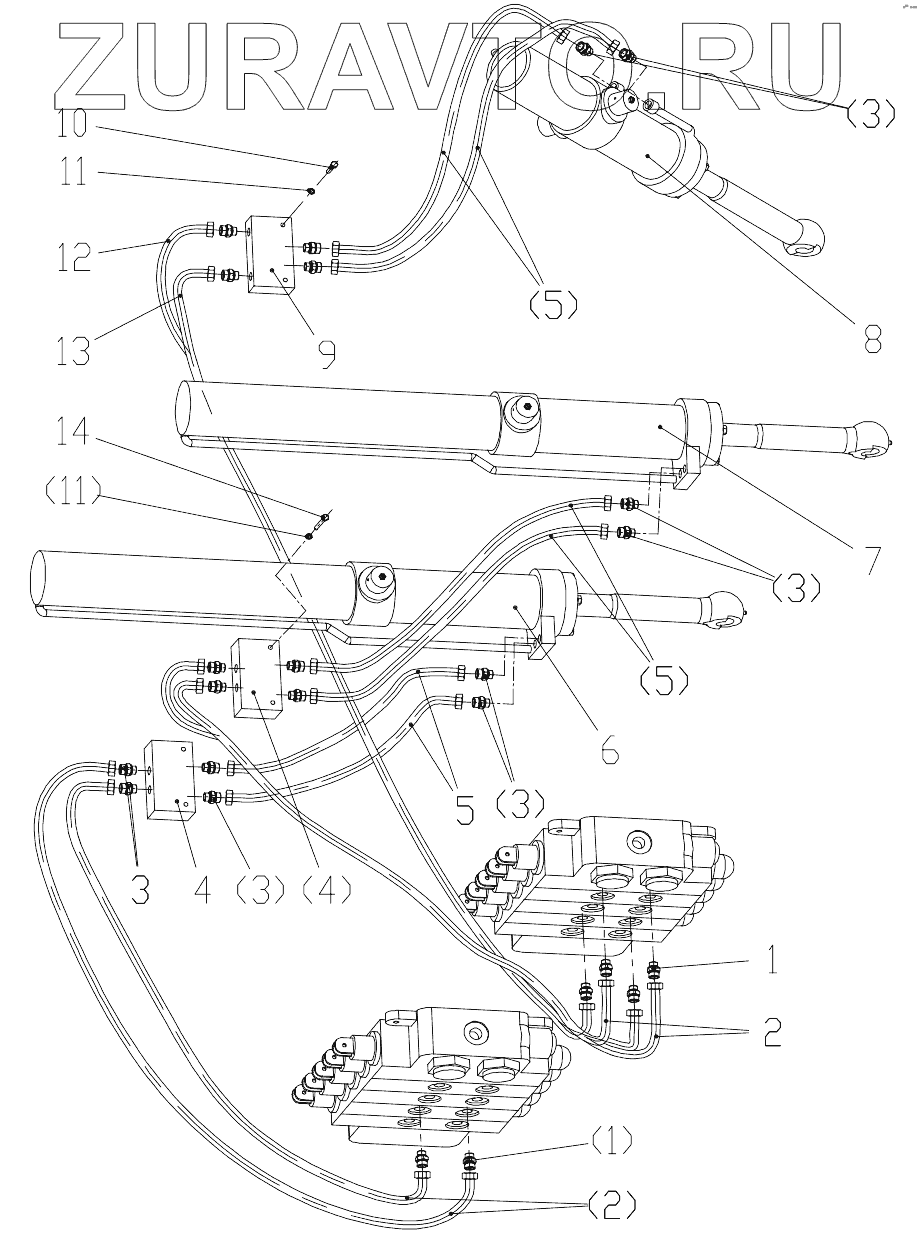 ZURAVTO.RU

(3)
10
11
12
13
9
(5)
8
14
(11)
7
(3)
(5)
6
5
(3)
3
4
(3)
(4)
1
2
(1)
(2)