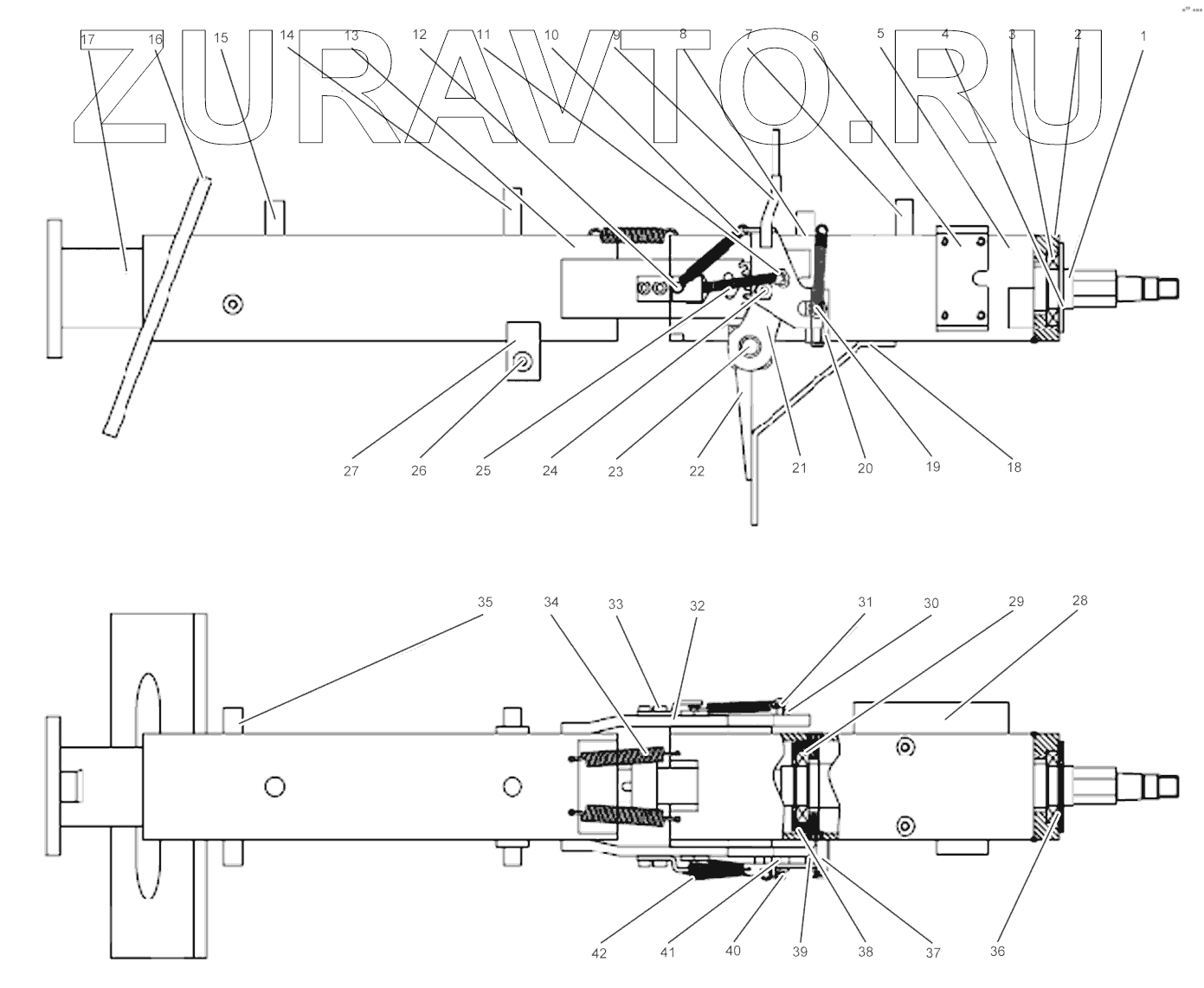 ZURAVTO.RU

17 16 15 14 13 12 11 10 9 8 7 6 5 4 3 2 1

27 26 25 24 23 22 21 20 19 18

35 34 33 32 31 30 29 28

42 41 40 39 38 37 36