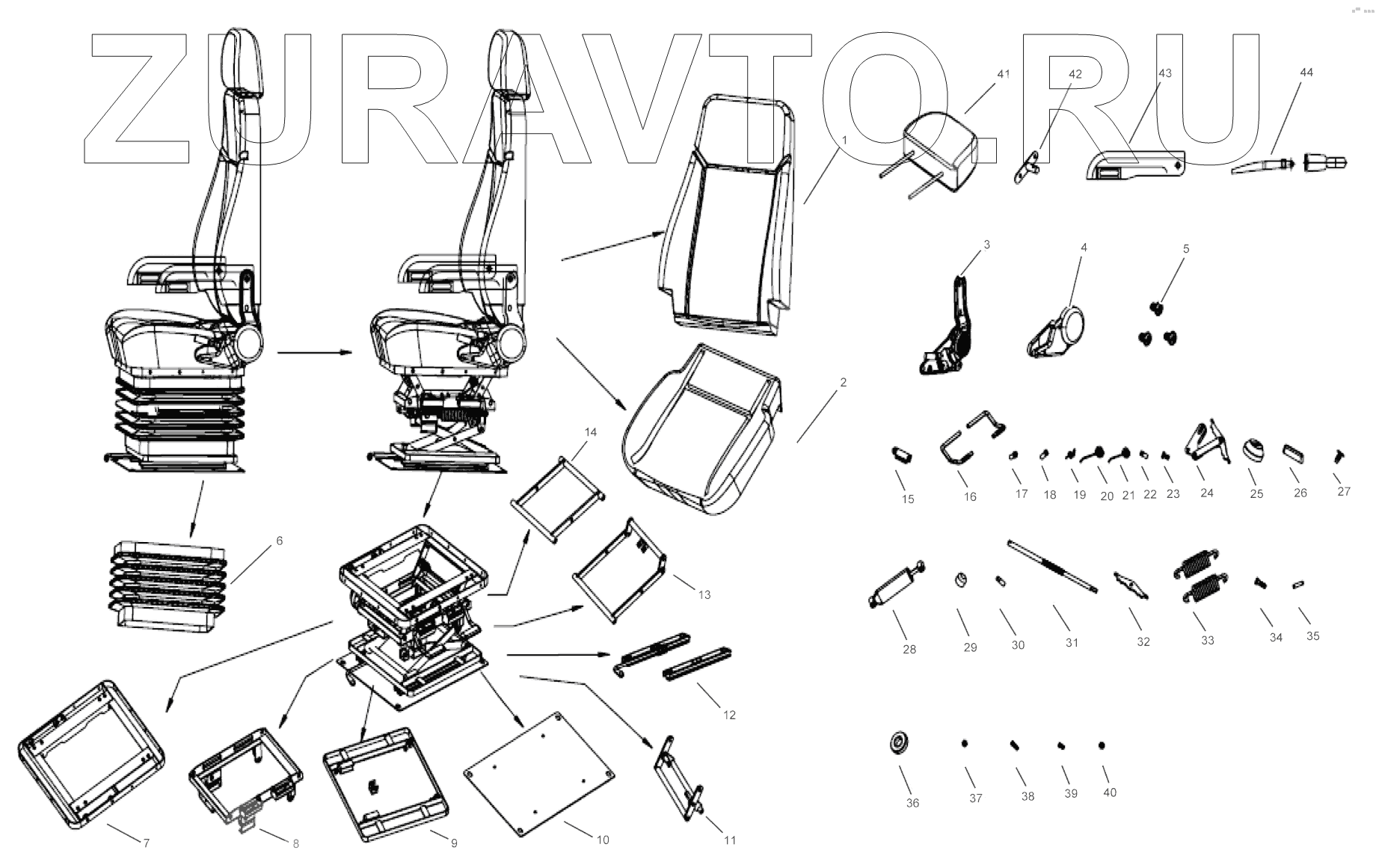 ZURAVTO.RU

41 42 43 44

1

3 4 5

2

14

15 16 17 18 19 20 21 22 23 24 25 26 27

6

13

28 29 30 31 32 33 34 35

12

36 37 38 39 40

7 8 9 10 11