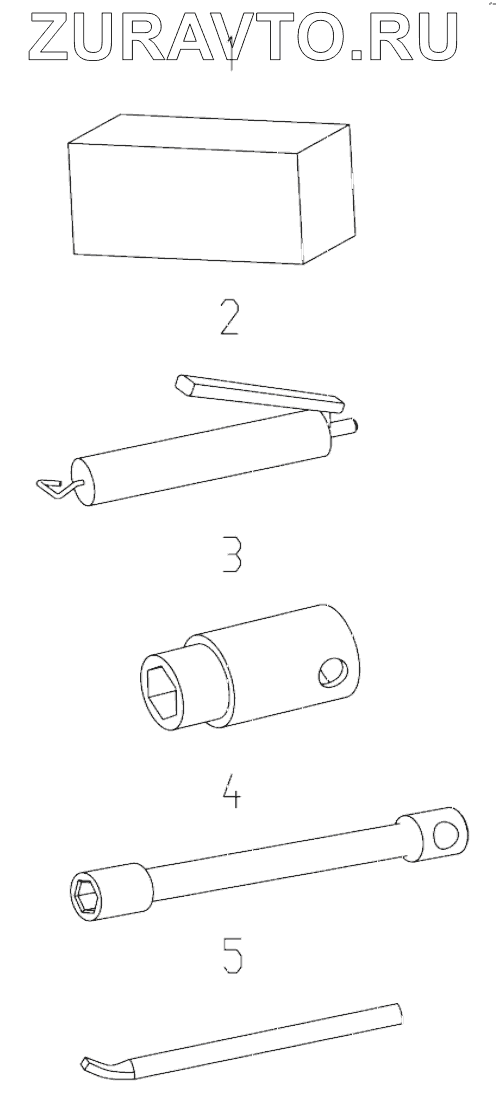 ZURAVTO.RU
1
2
3
4
5