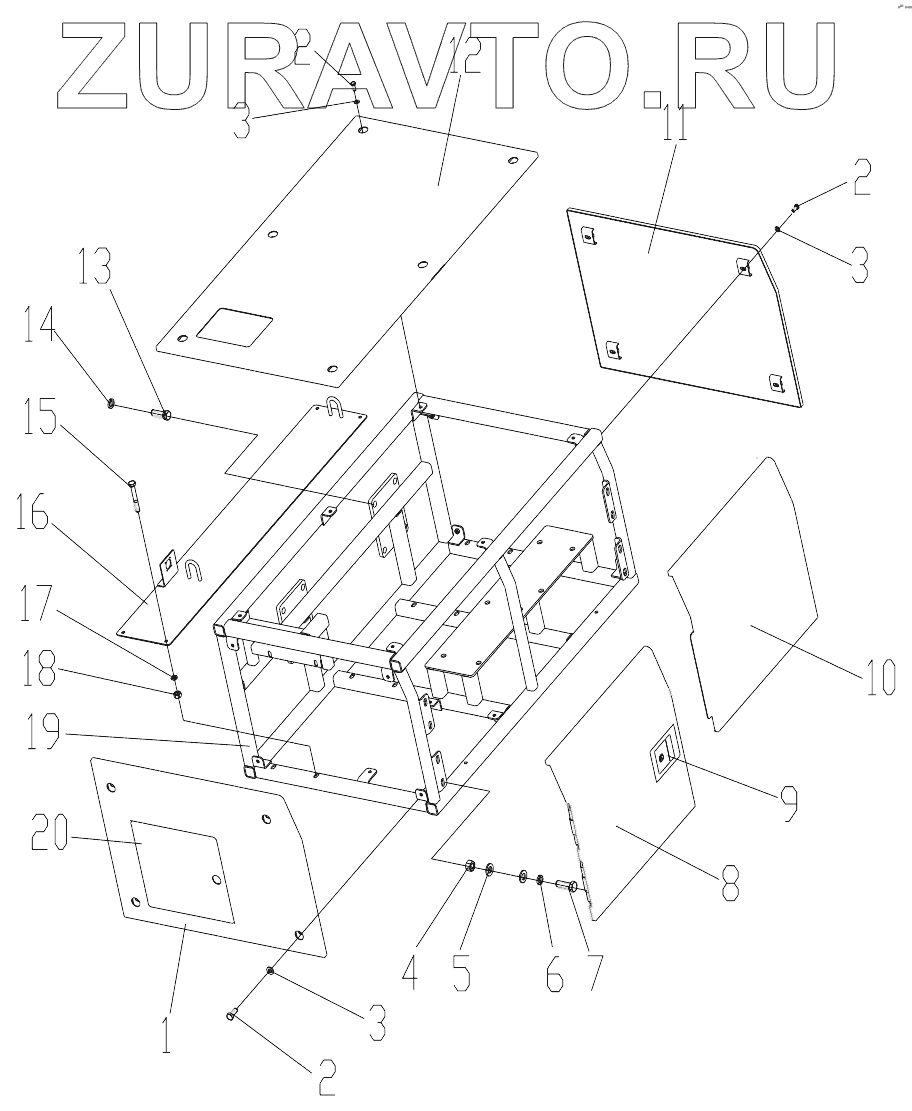 ZURAVTO.RU

2
3
12
11
2
3
13
14
15
16
17
18
19
20
10
9
8
4
5
6
7
1
3
2