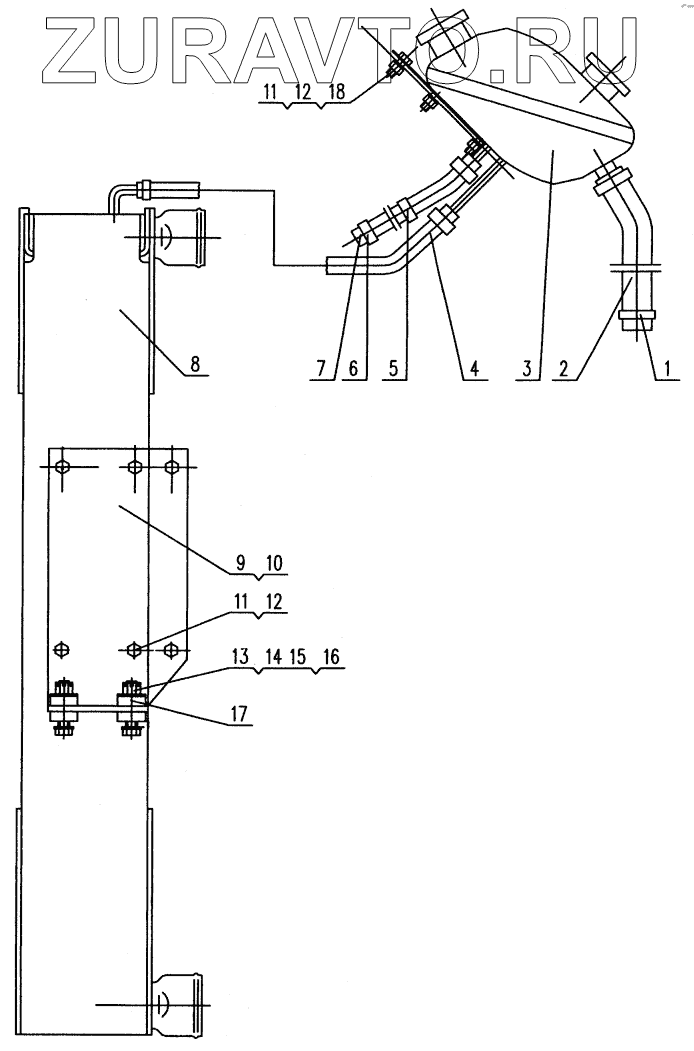 ZURAVTO.RU

11 12 18

7 6 5 4 3 2 1

8

9 10

11 12

13 14 15 16

17