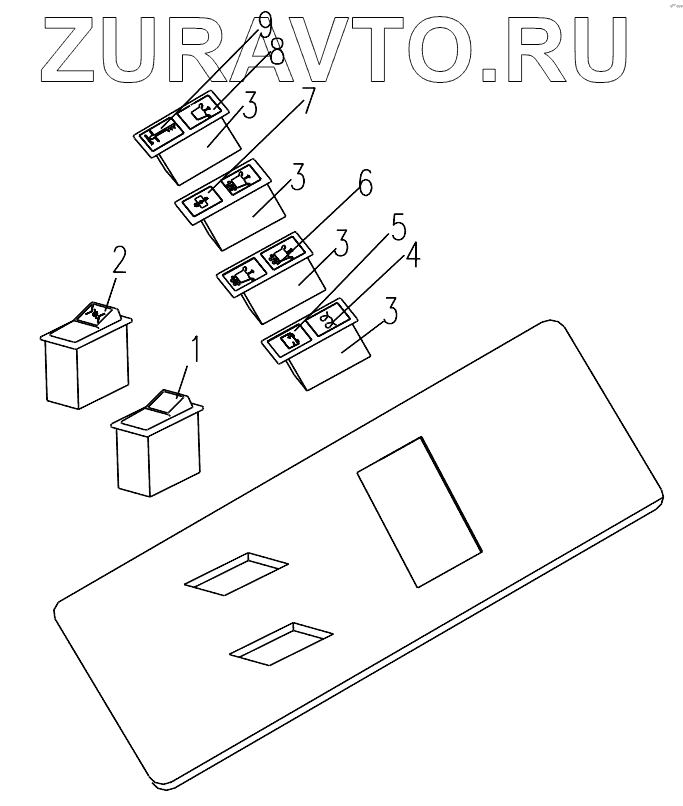 ZURAVTO.RU

9
8
3
7
3
6
3
5
4
3
2
1