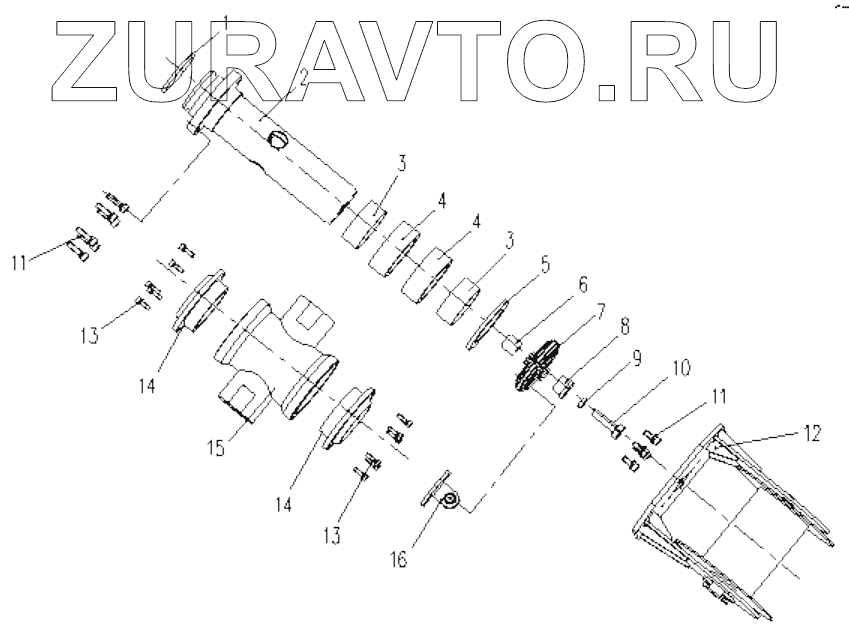 ZURAVTO.RU

1
2
3
4
4
3
5
6
7
8
9
10
11
12
11
13
14
15
14
13
16