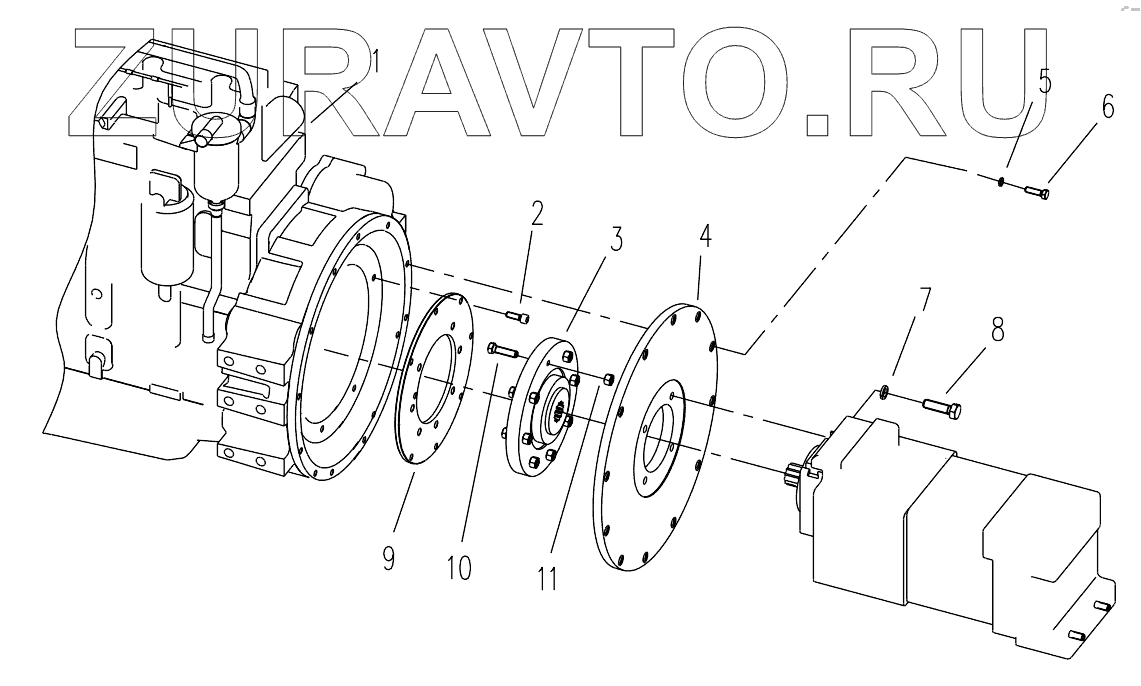 ZURAVTO.RU

1
2
3
4
5
6
7
8
9
10
11