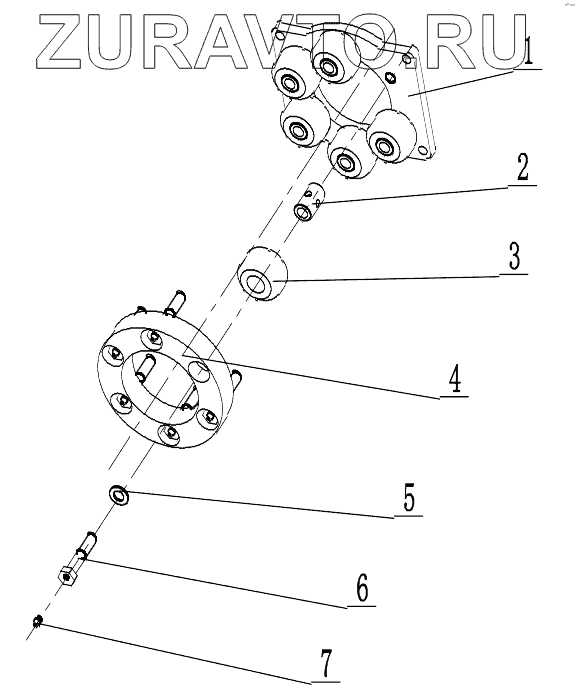 ZURAVTO.RU
1
2
3
4
5
6
7