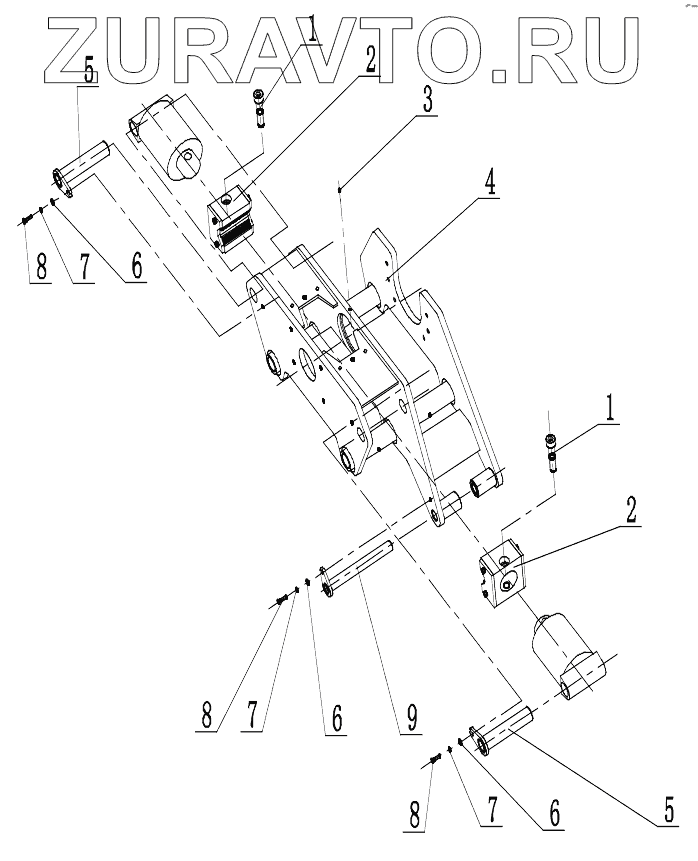 ZURAVTO.RU

1
2
3
4
5
8
7
6
1
2
8
7
6
9
8
7
6
5