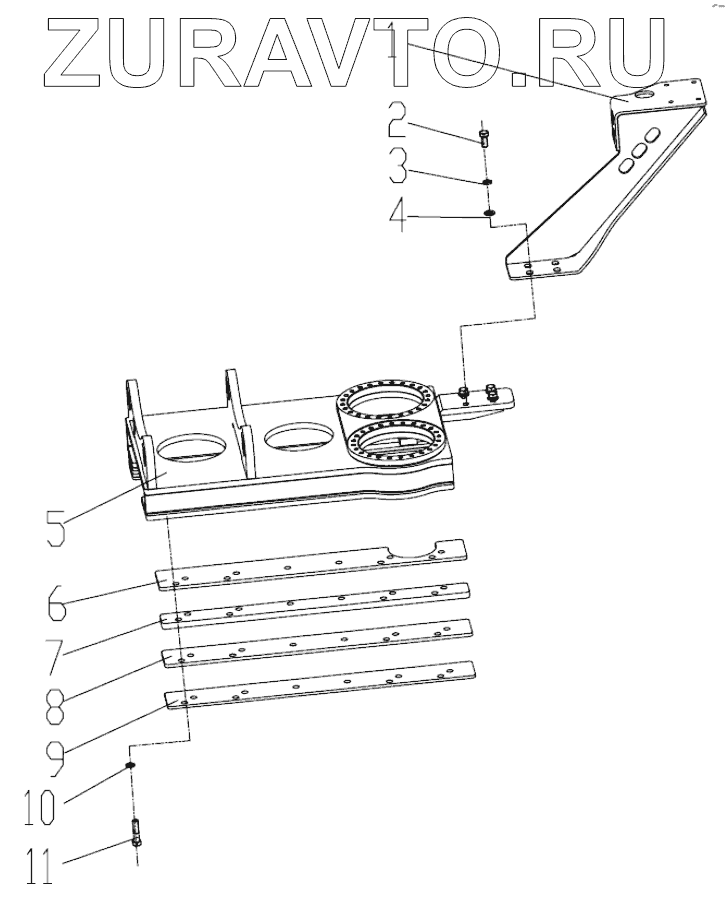 ZURAVTO.RU

1
2
3
4
5
6
7
8
9
10
11