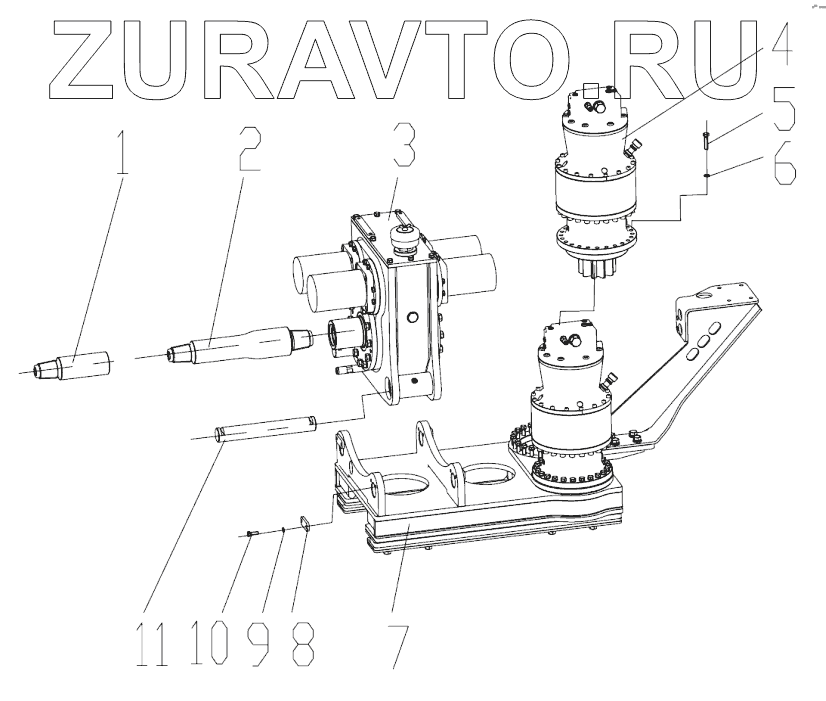 ZURAVTO.RU

1
2
3
4
5
6
11
10
9
8
7