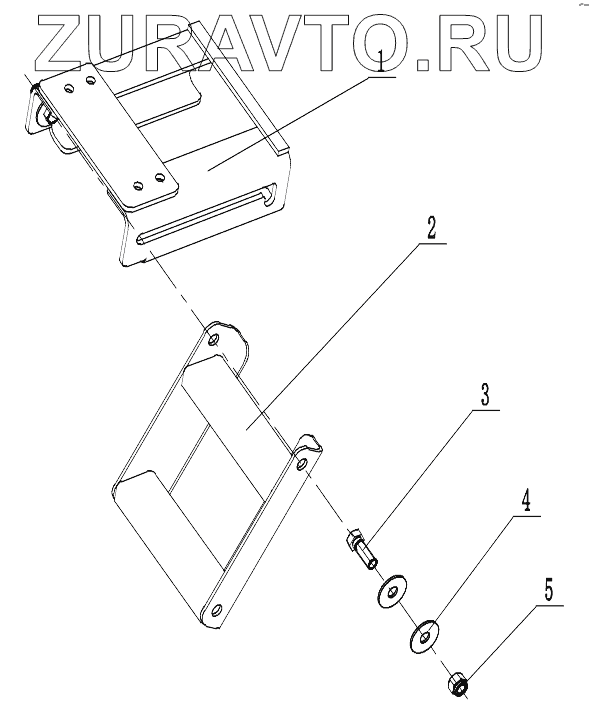 ZURAVTO.RU

1

2

3

4

5