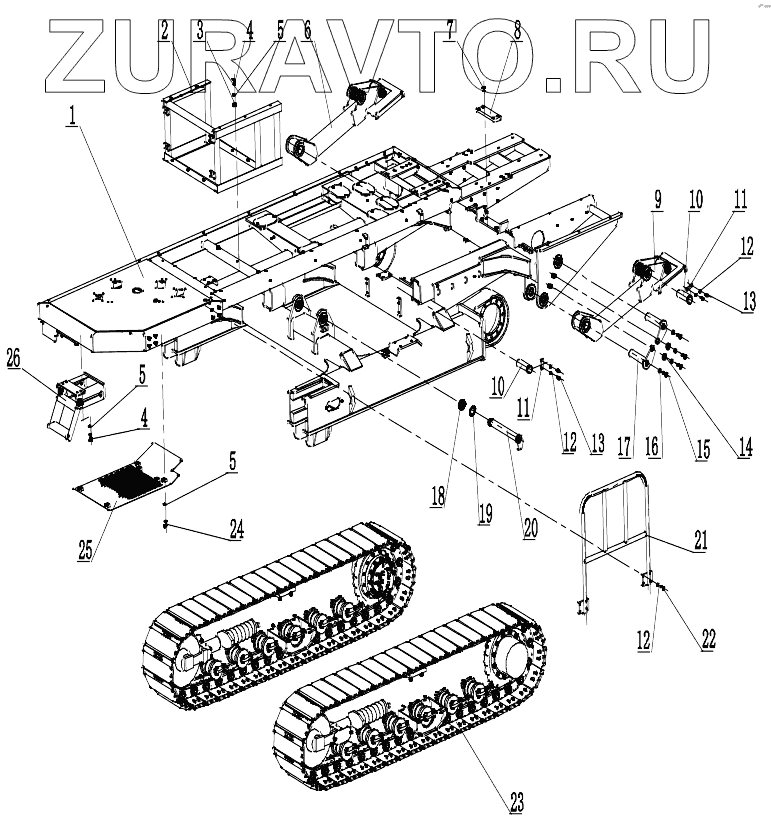 ZURAVTO.RU

2 3 4 5 6 7 8

1

9 10 11 12 13

26 5 4

10 11 12 13

17 16 15 14

18 19 20

5

24

25

21

12 22

23