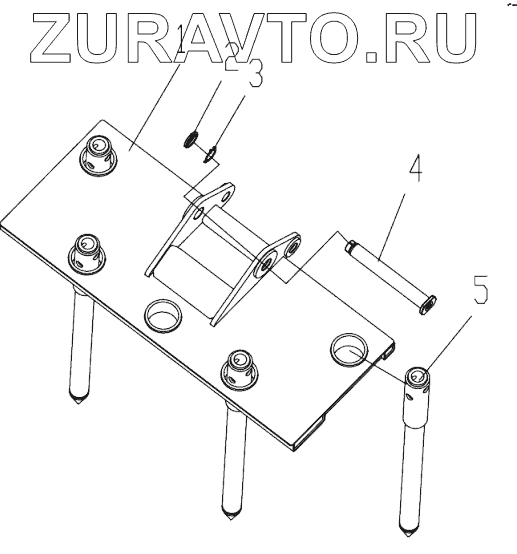 ZURAVTO.RU
1
2
3
4
5