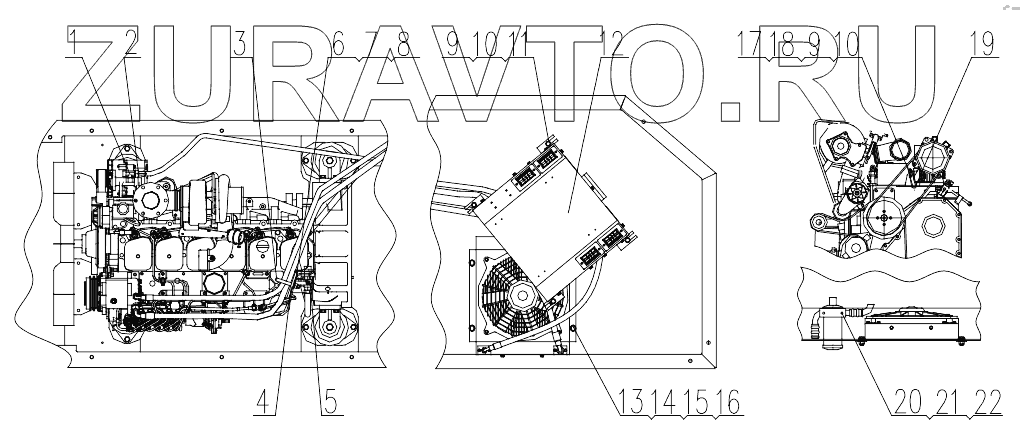 ZURAVTO.RU

1 2 3 6 7 8 9 10 11 12 17 18 9 10 19

4 5 13 14 15 16 20 21 22